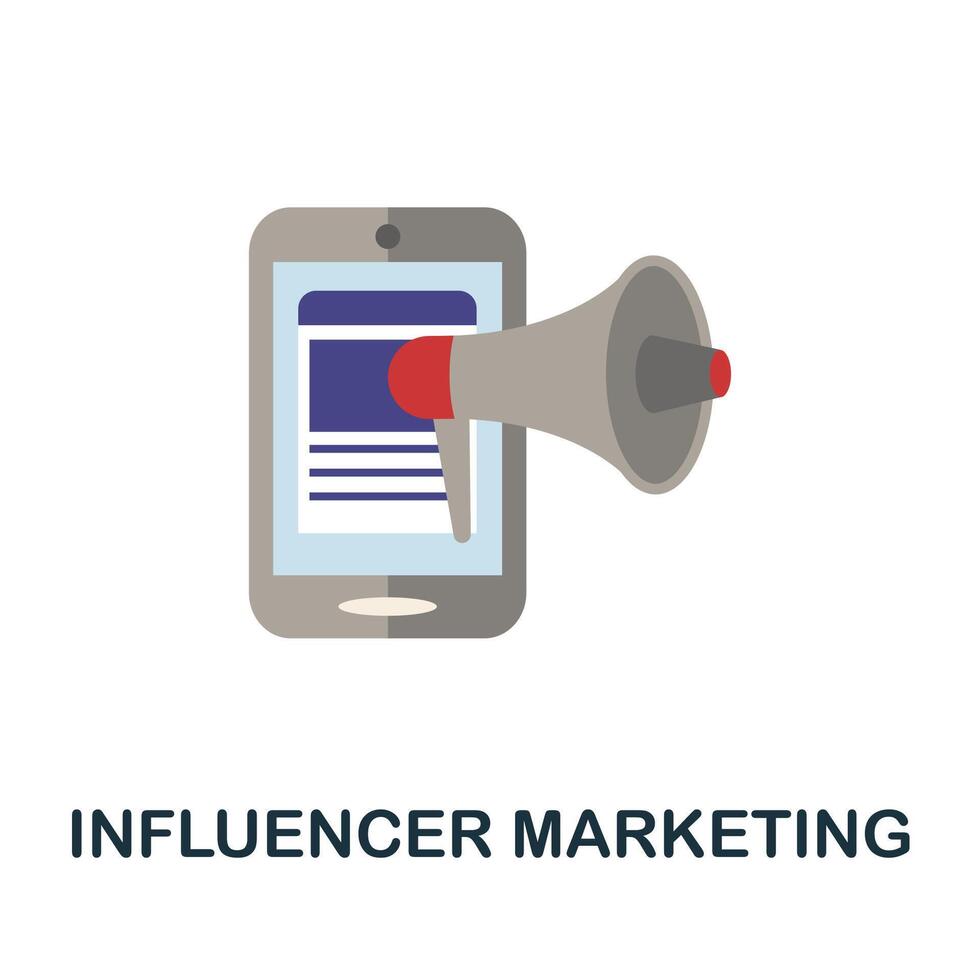 INFLUENCER MARKETING