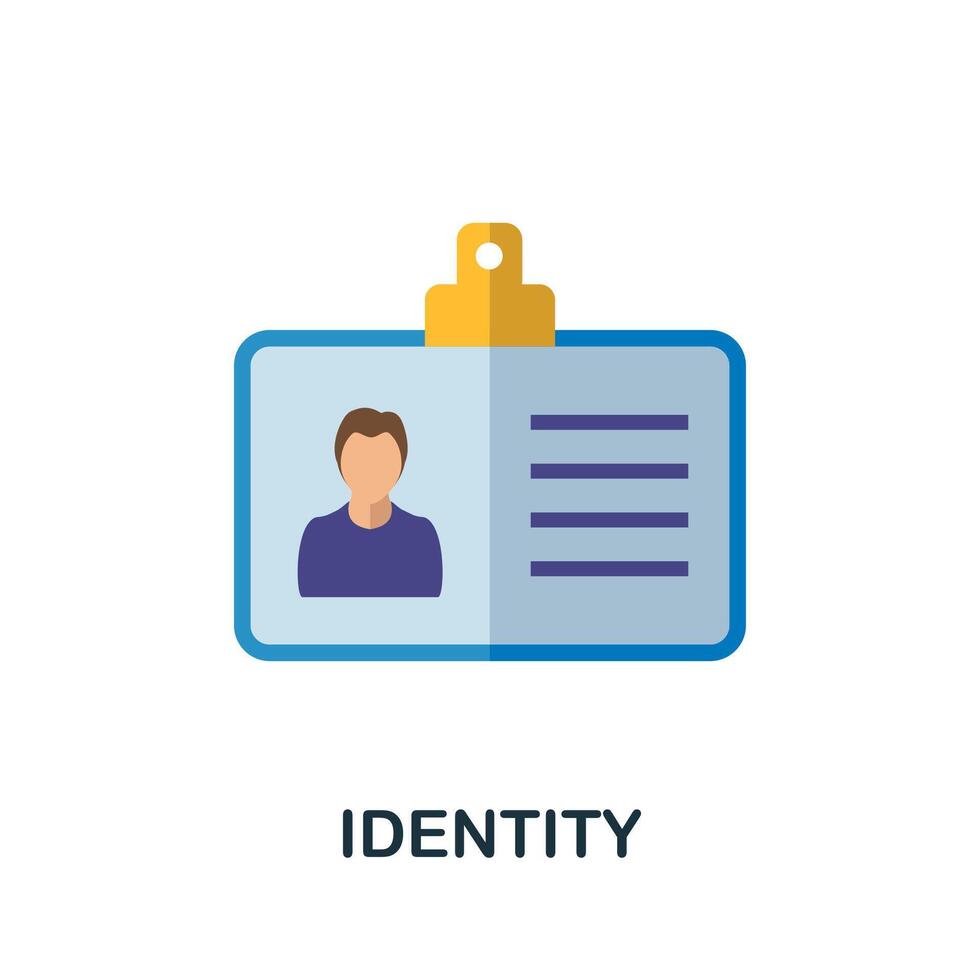 IDENTITY