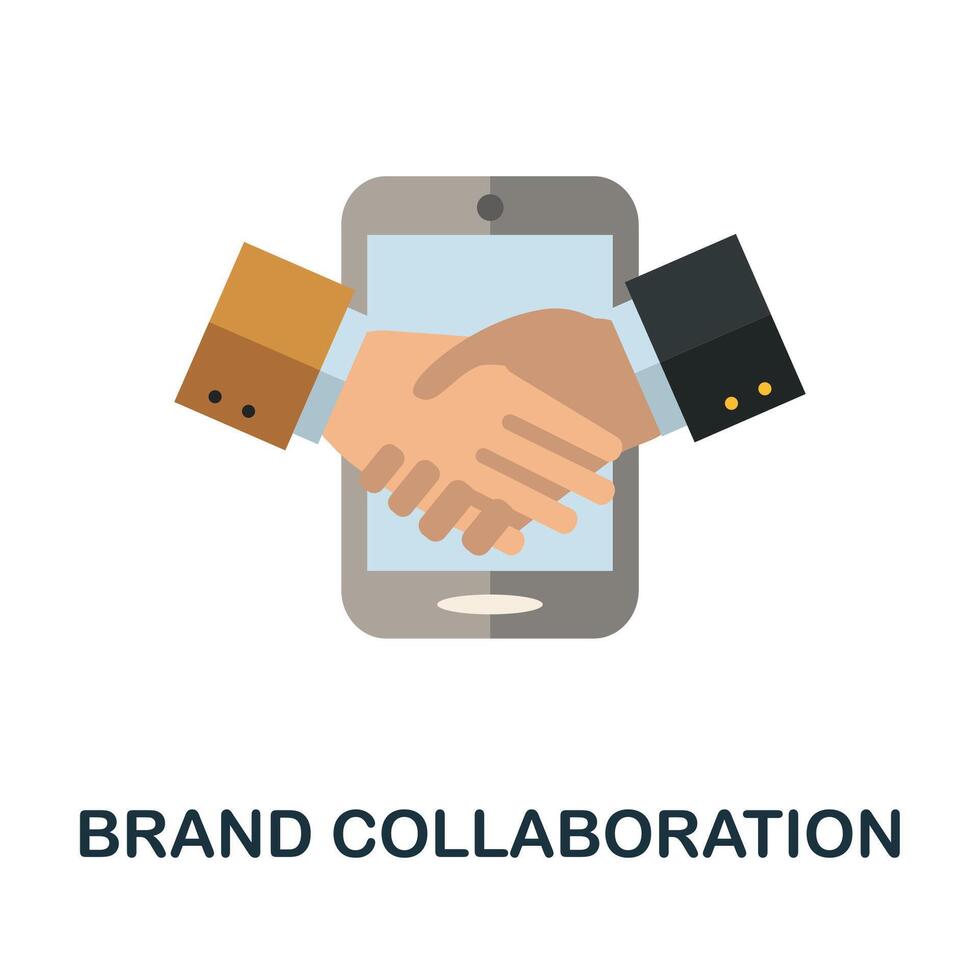 BRAND COLLABORATION