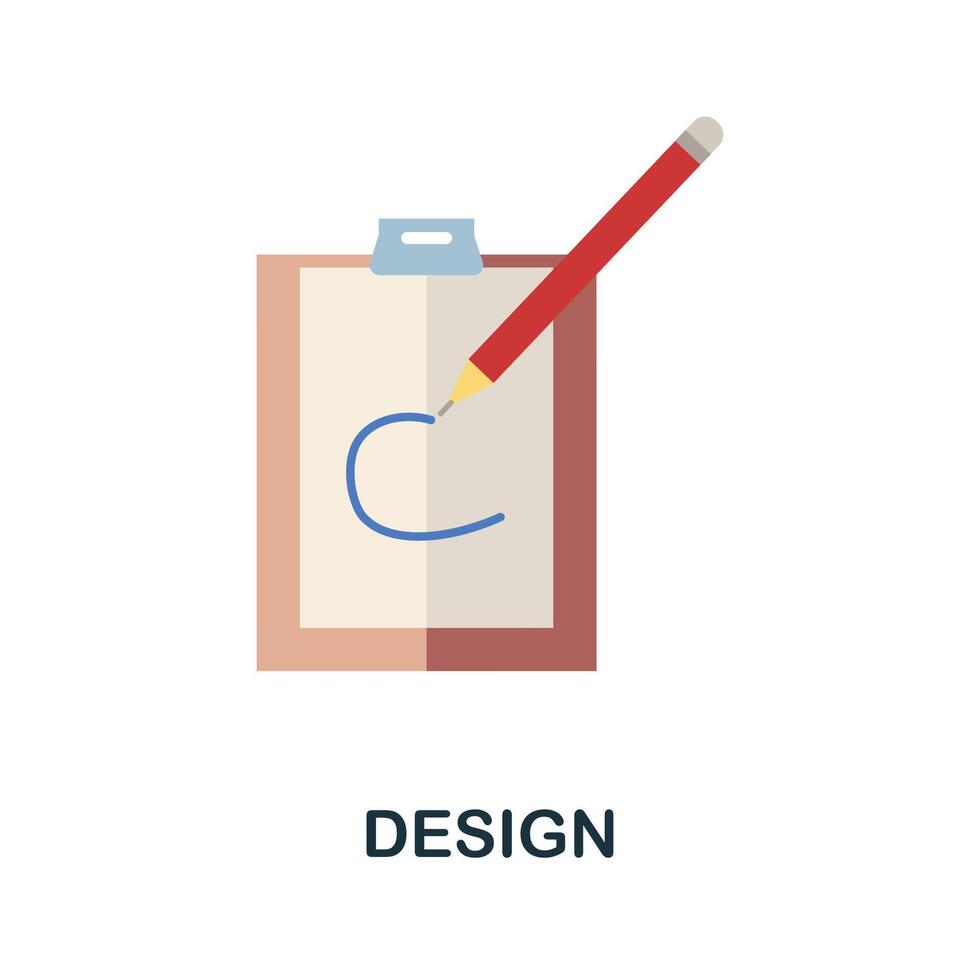 DESIGN