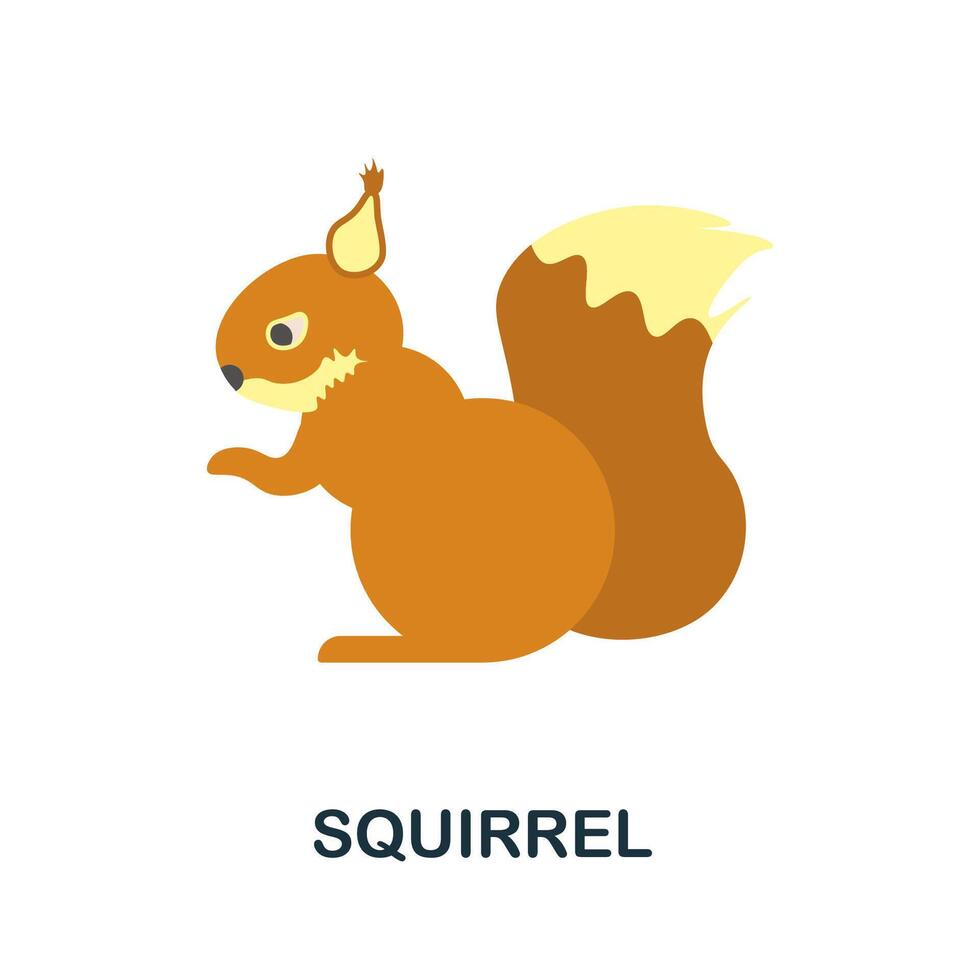 SQUIRREL