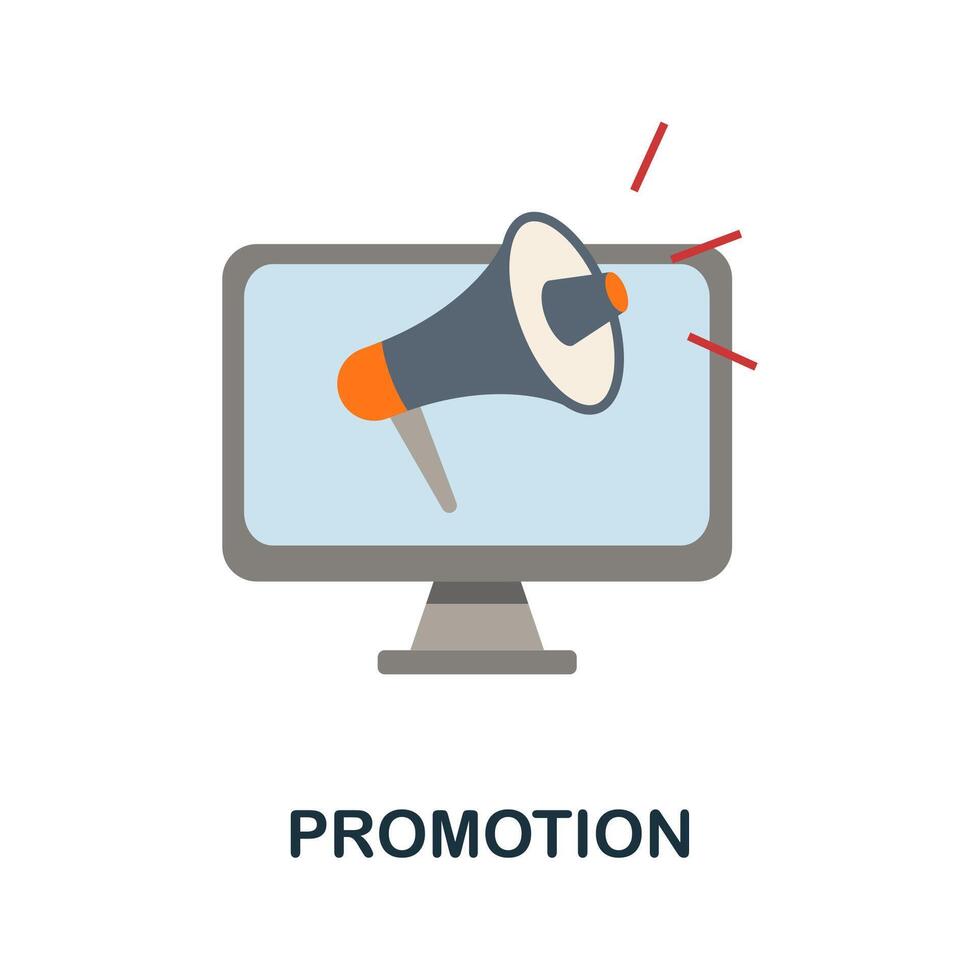 PROMOTION