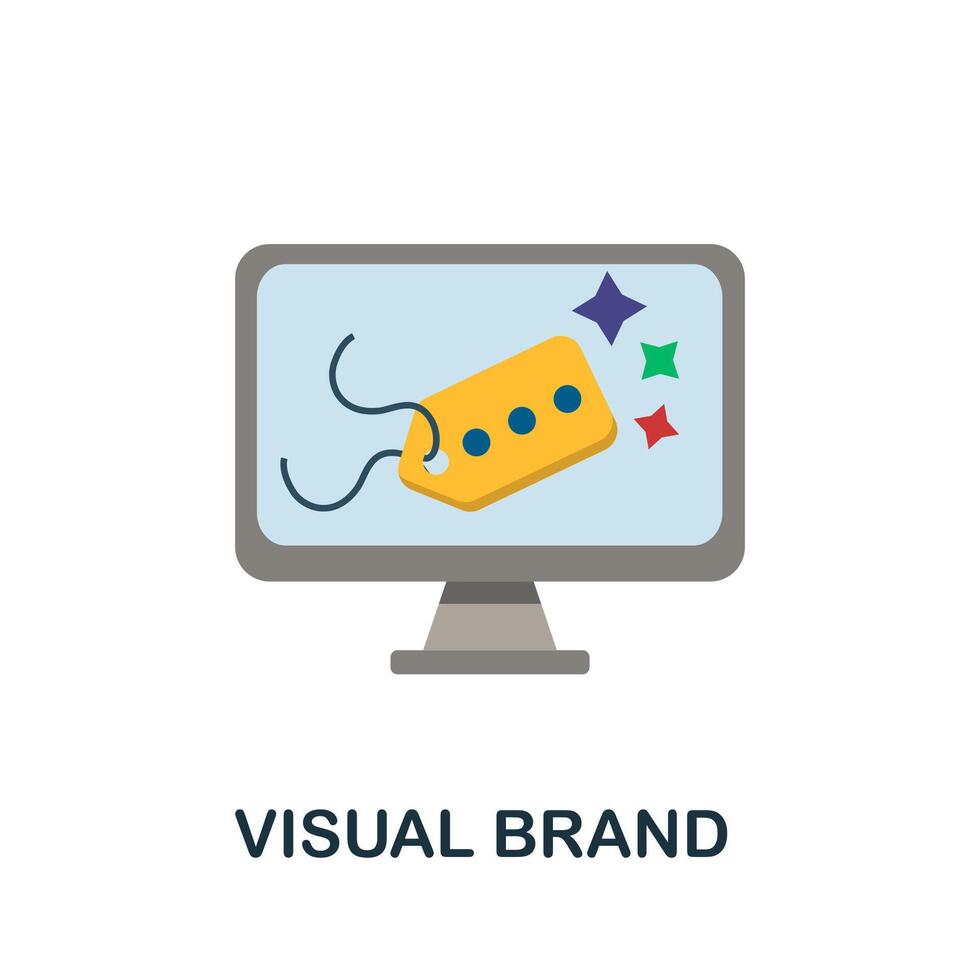 VISUAL BRAND