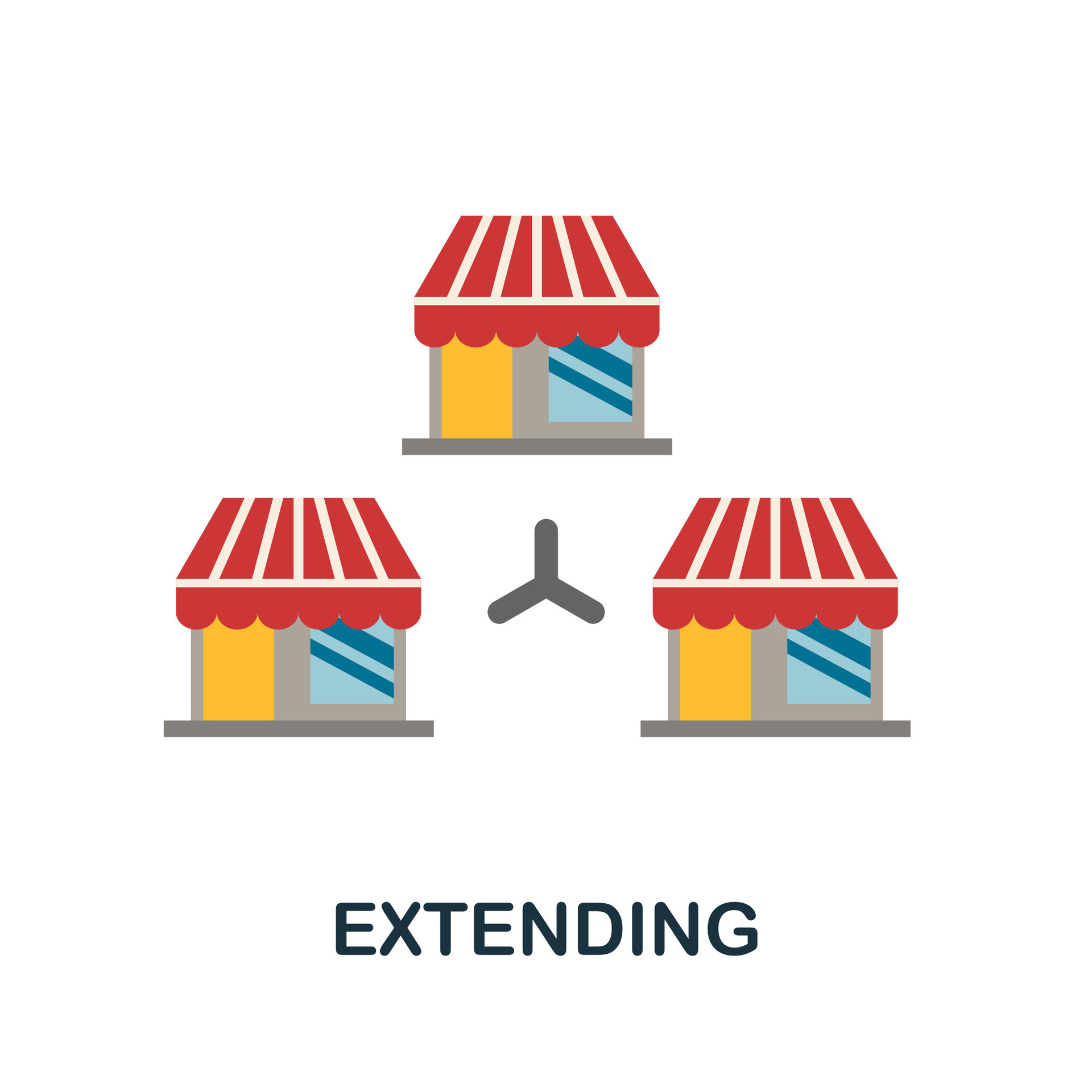 EXTENDING