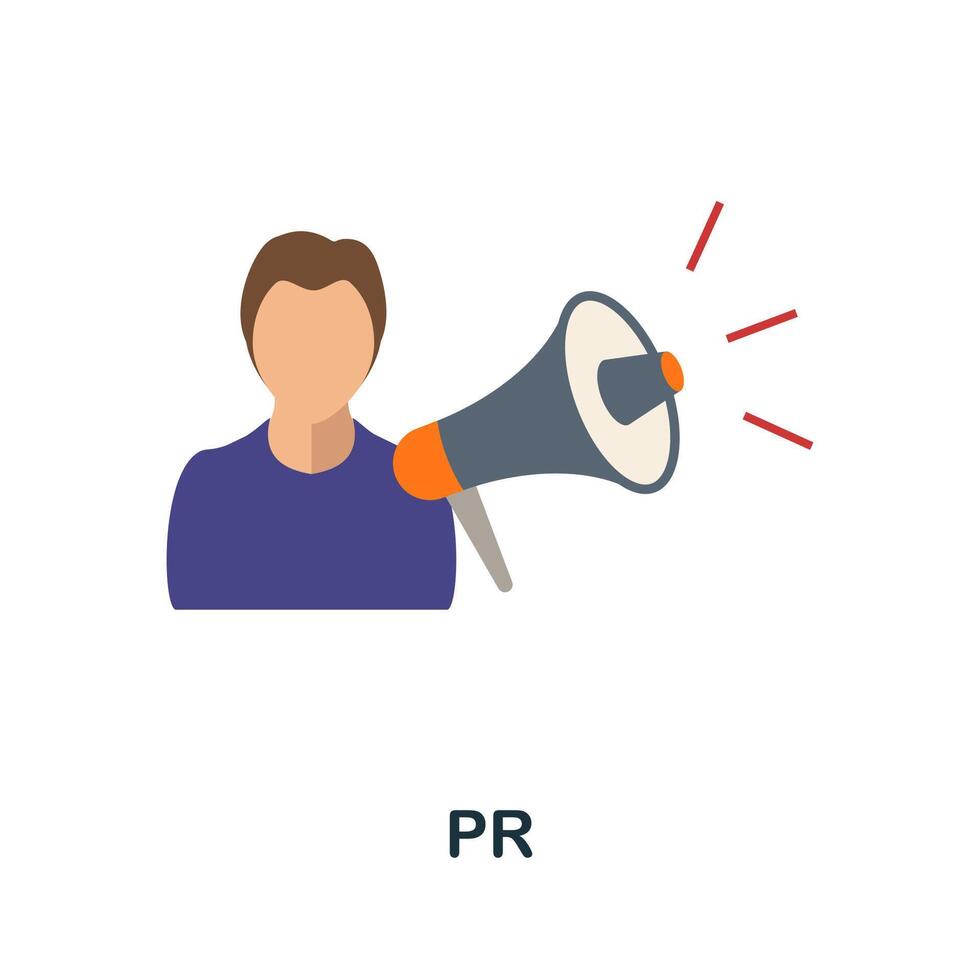 PR