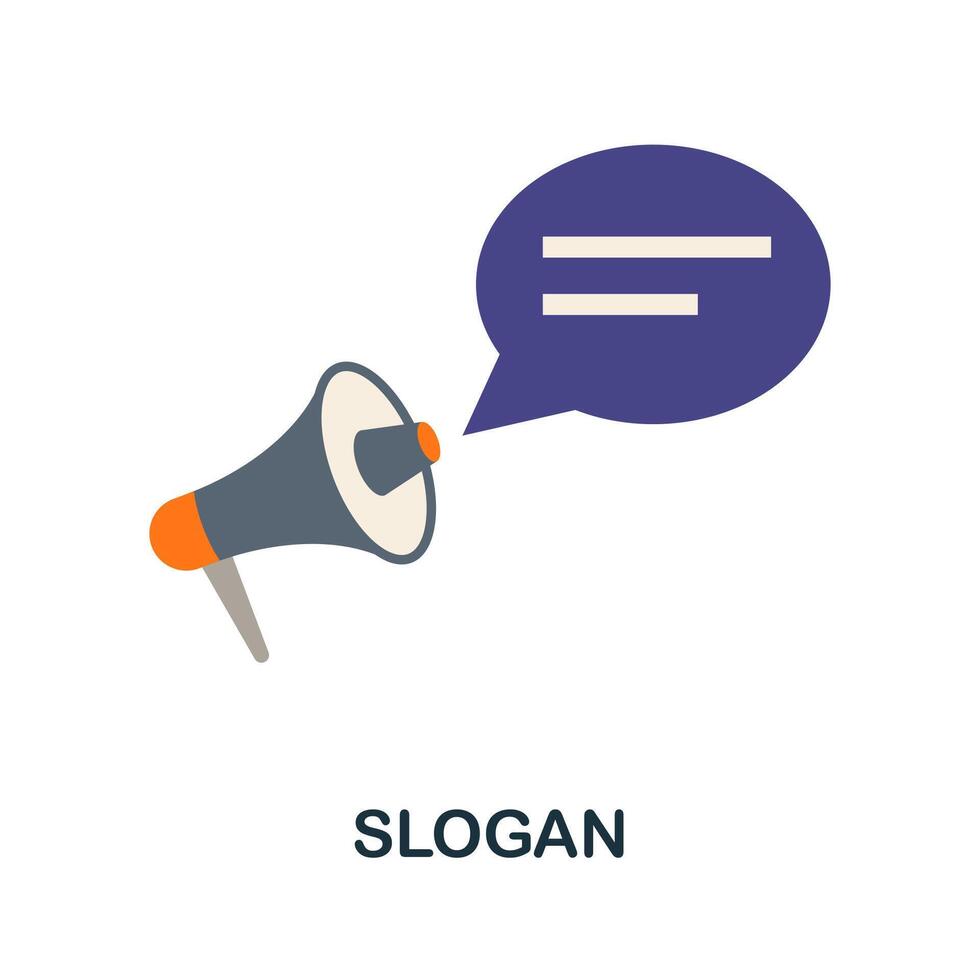 SLOGAN