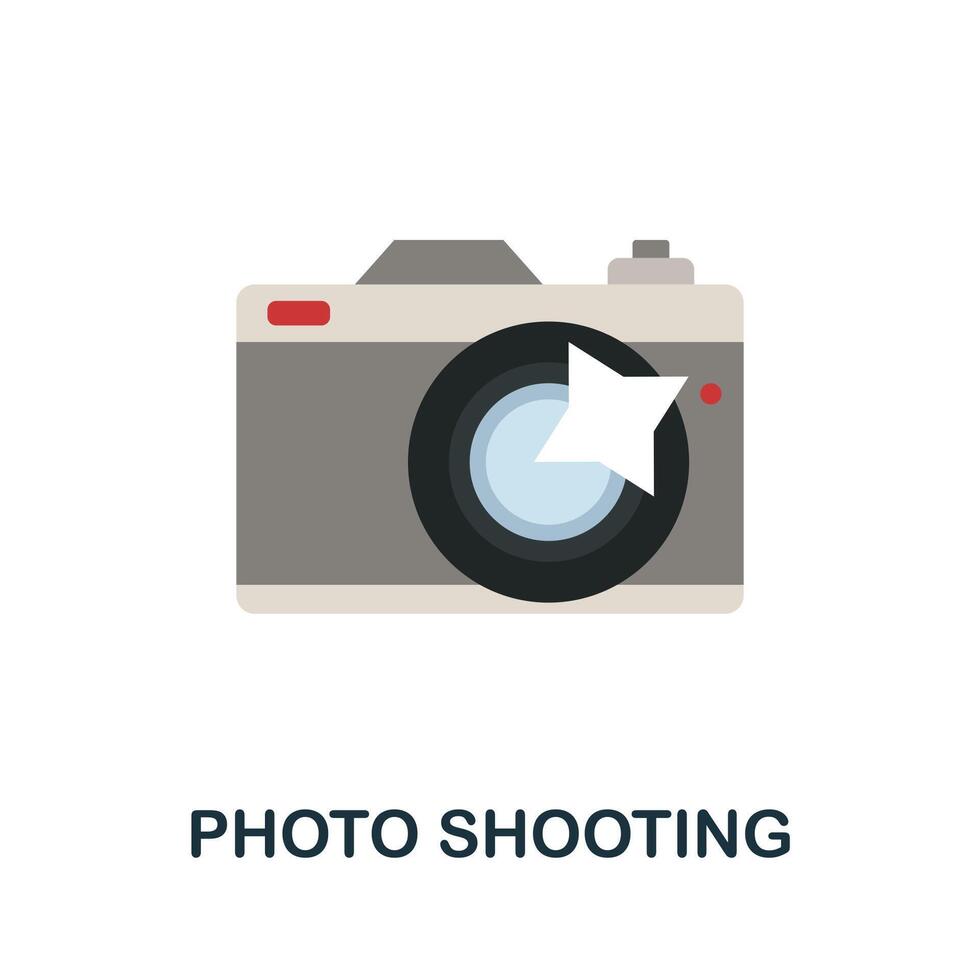 PHOTO SHOOTING