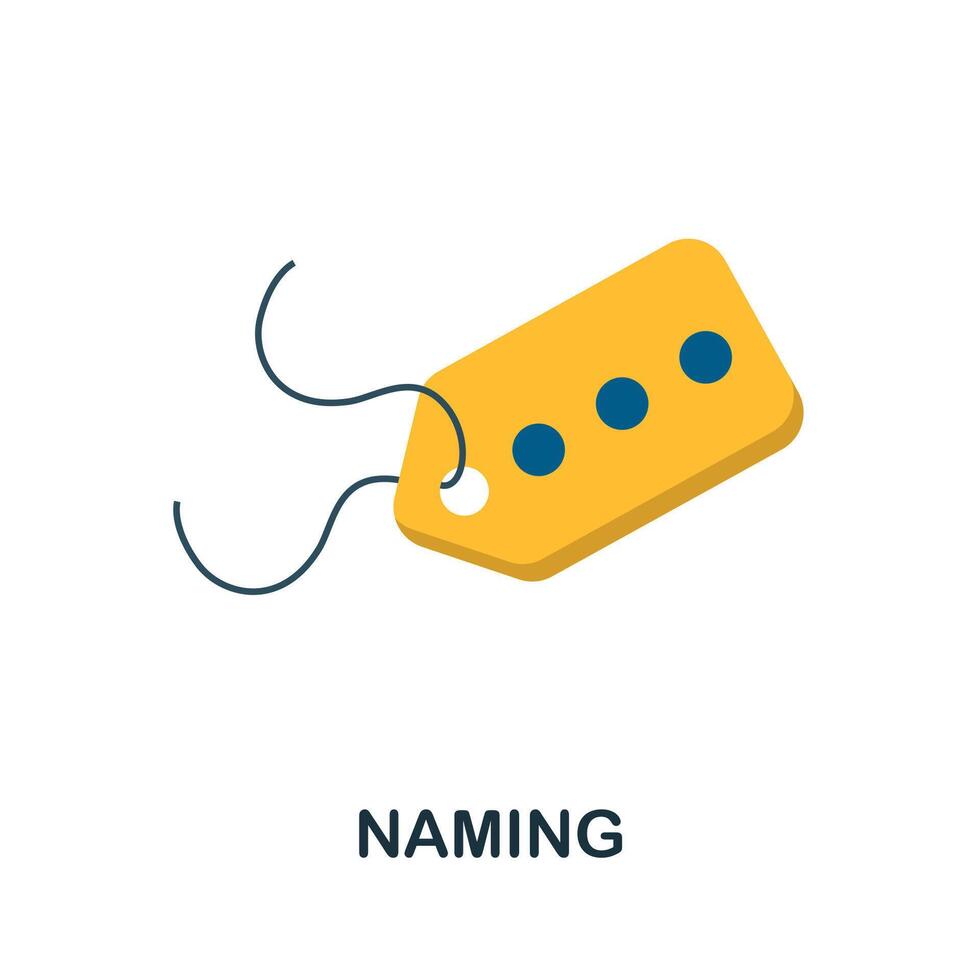 NAMING