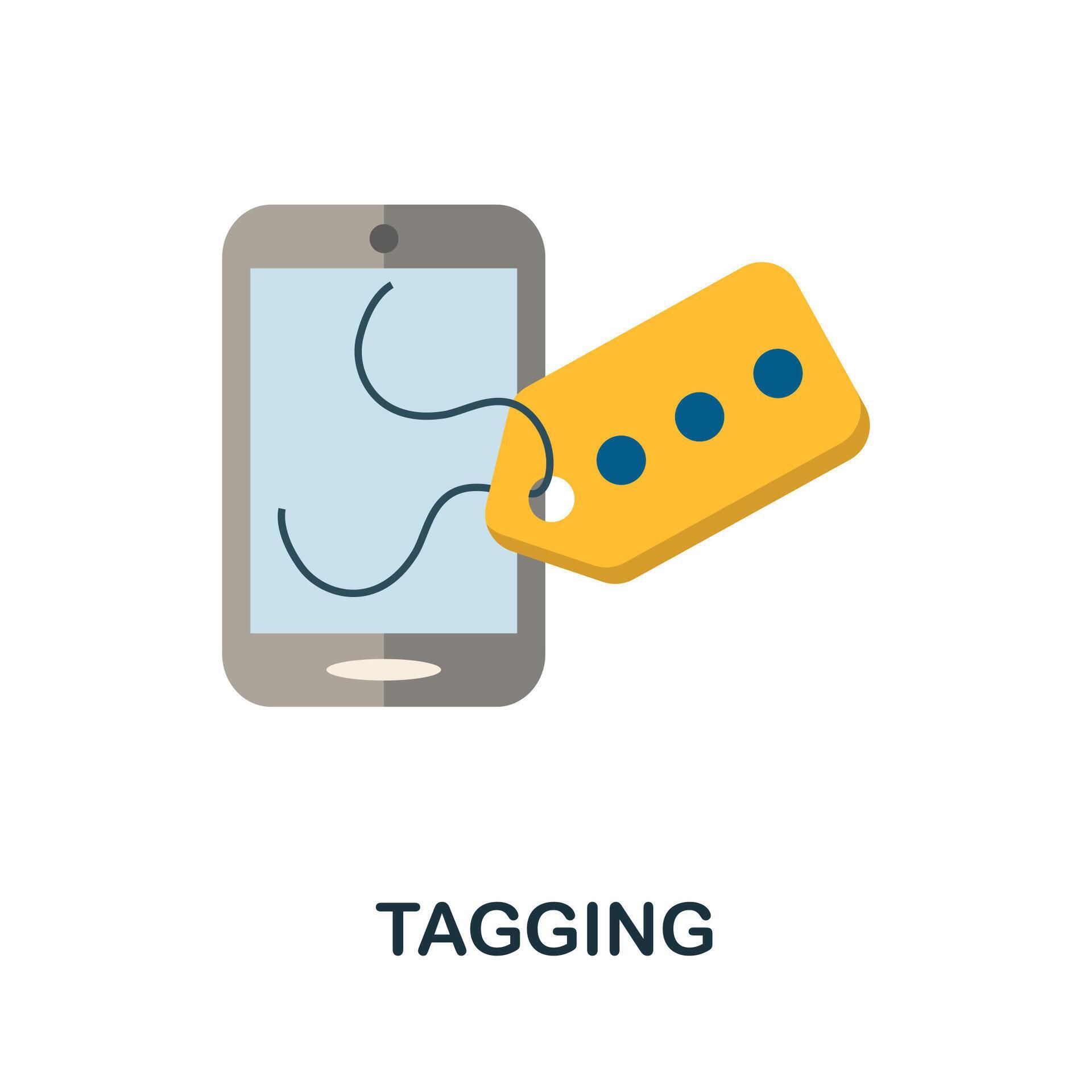 TAGGING