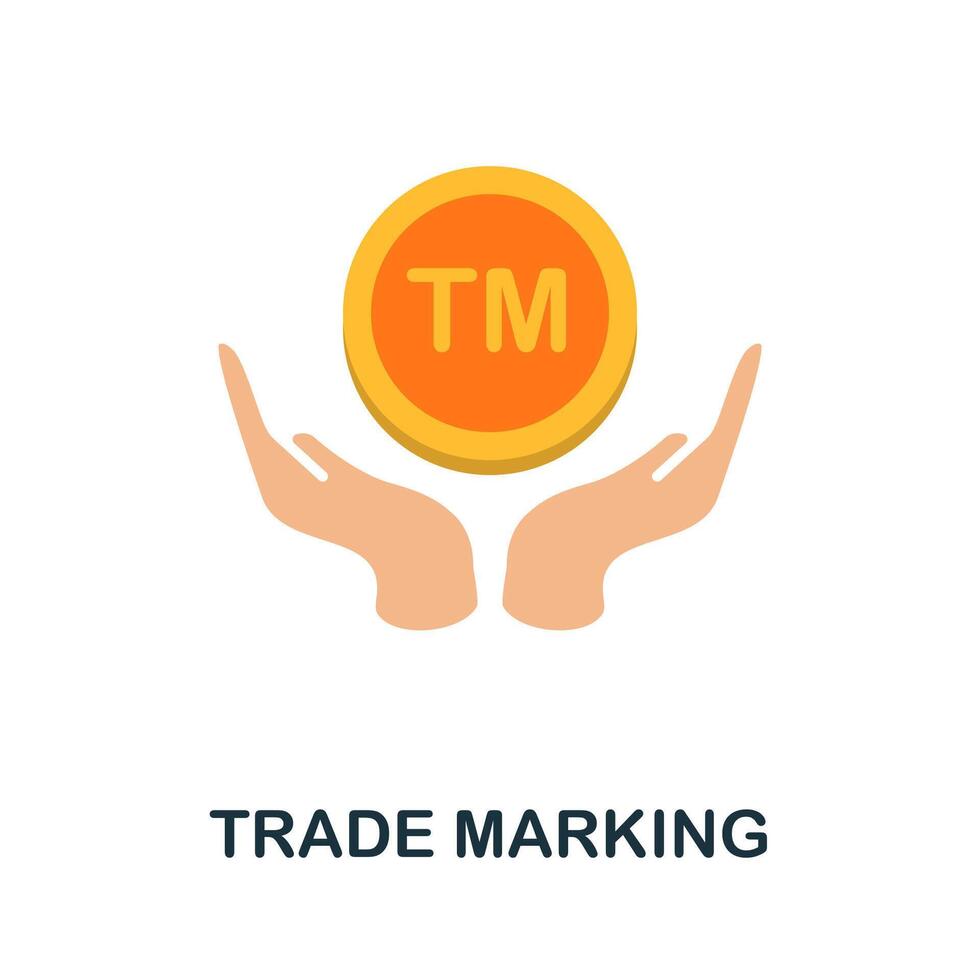 TM

TRADE MARKING