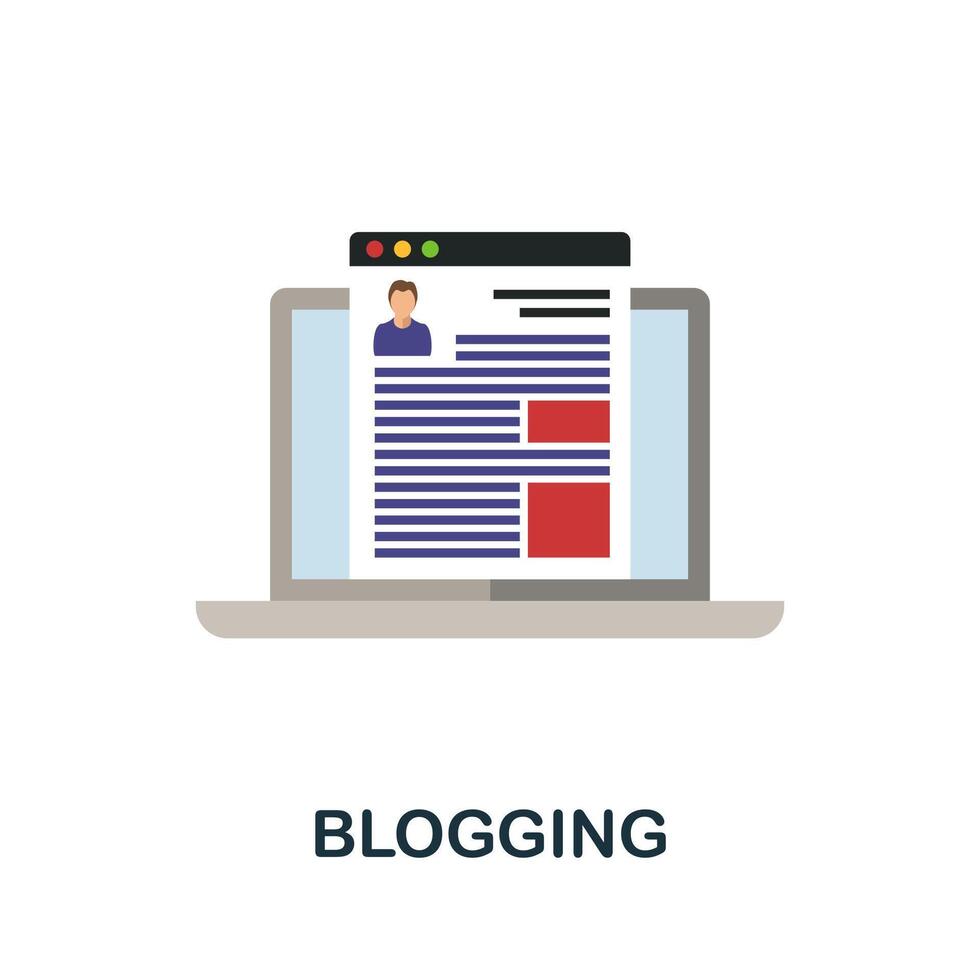 BLOGGING