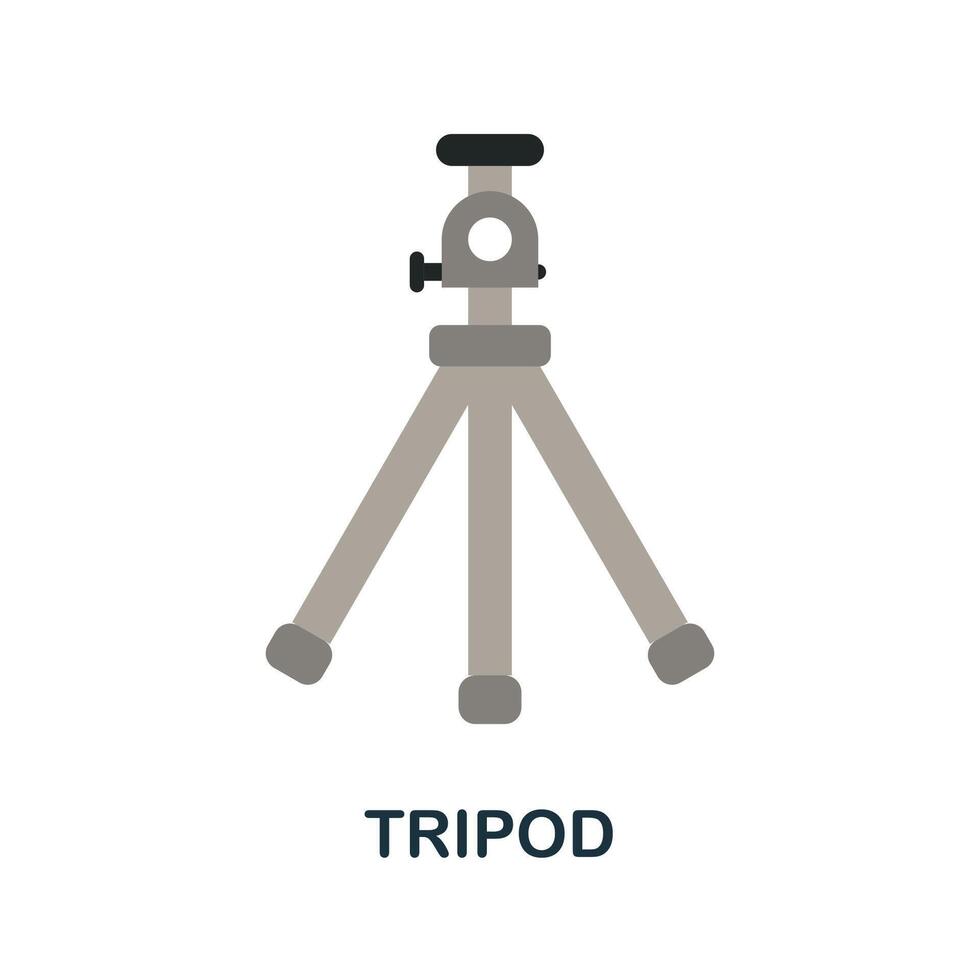 TRIPOD