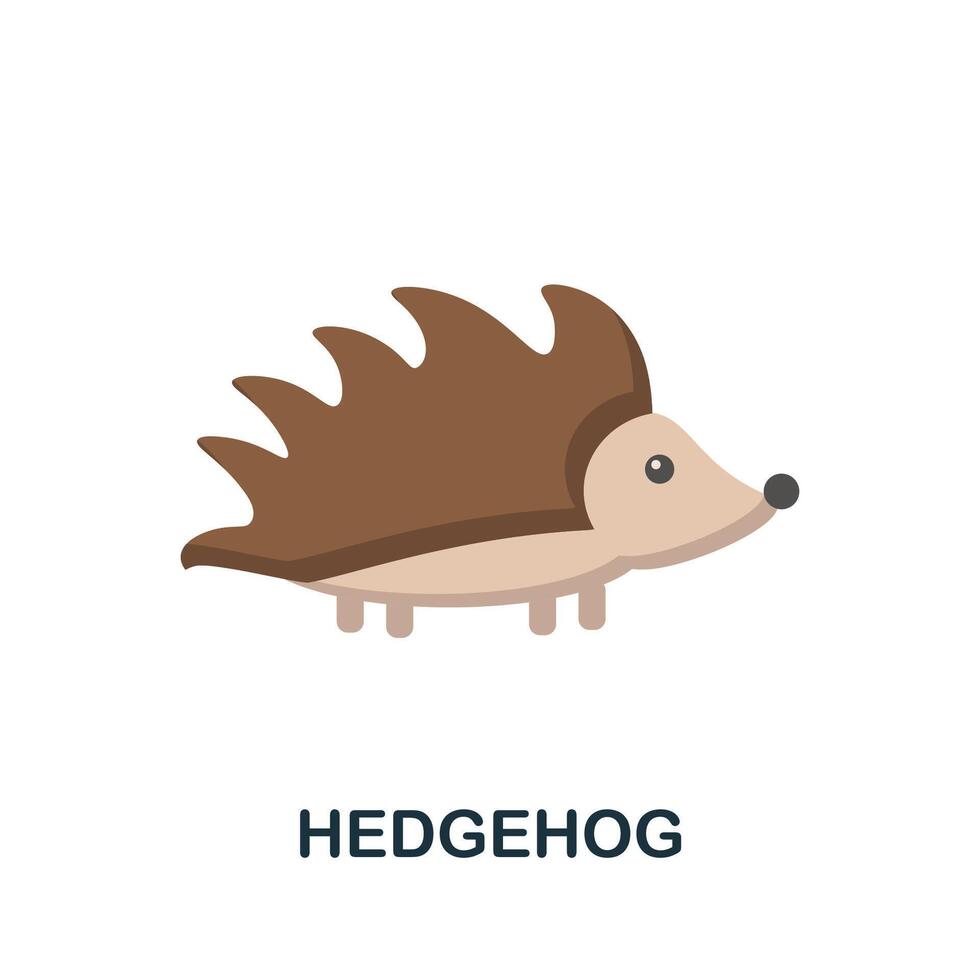 HEDGEHOG