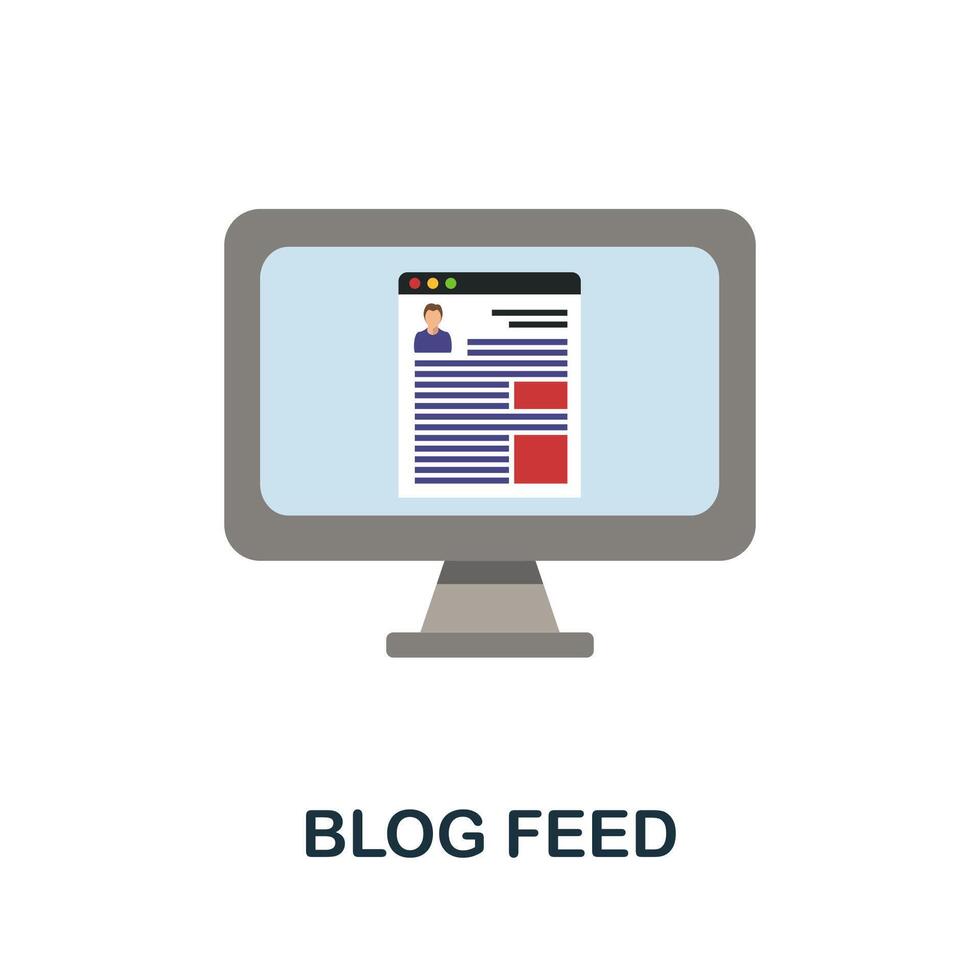 BLOG FEED