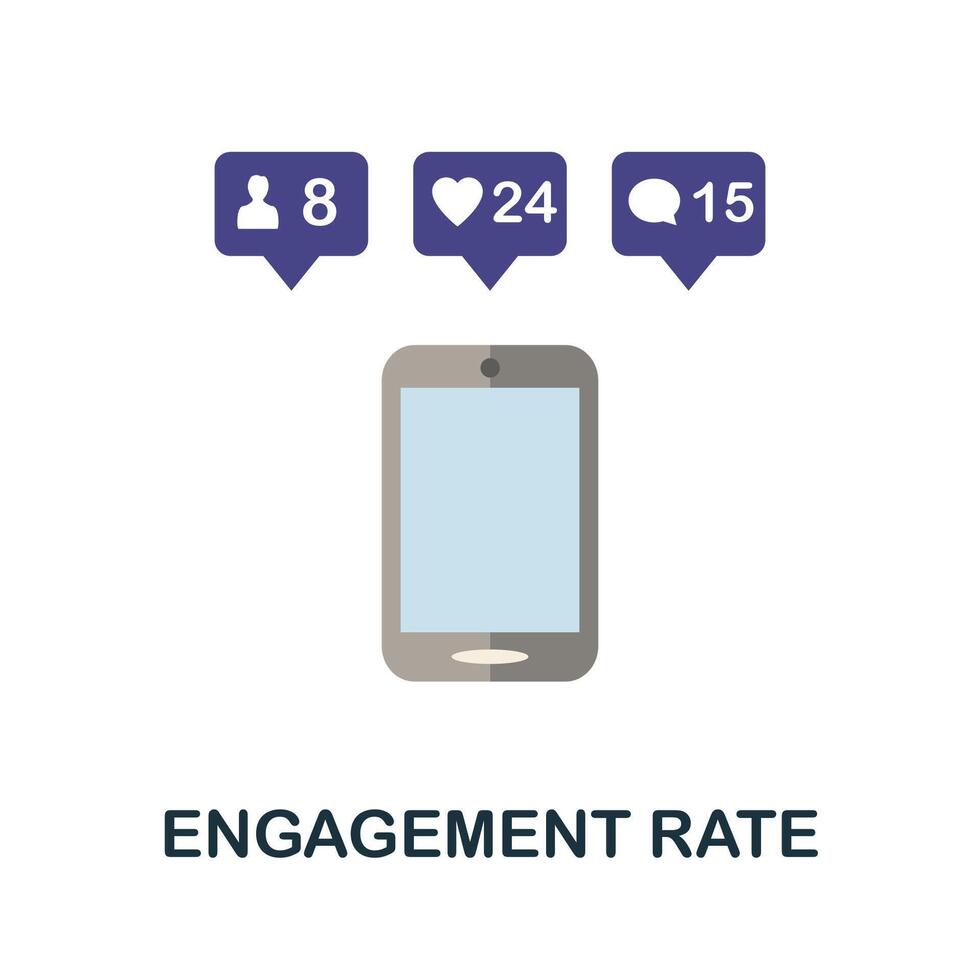 8 24 15

ENGAGEMENT RATE