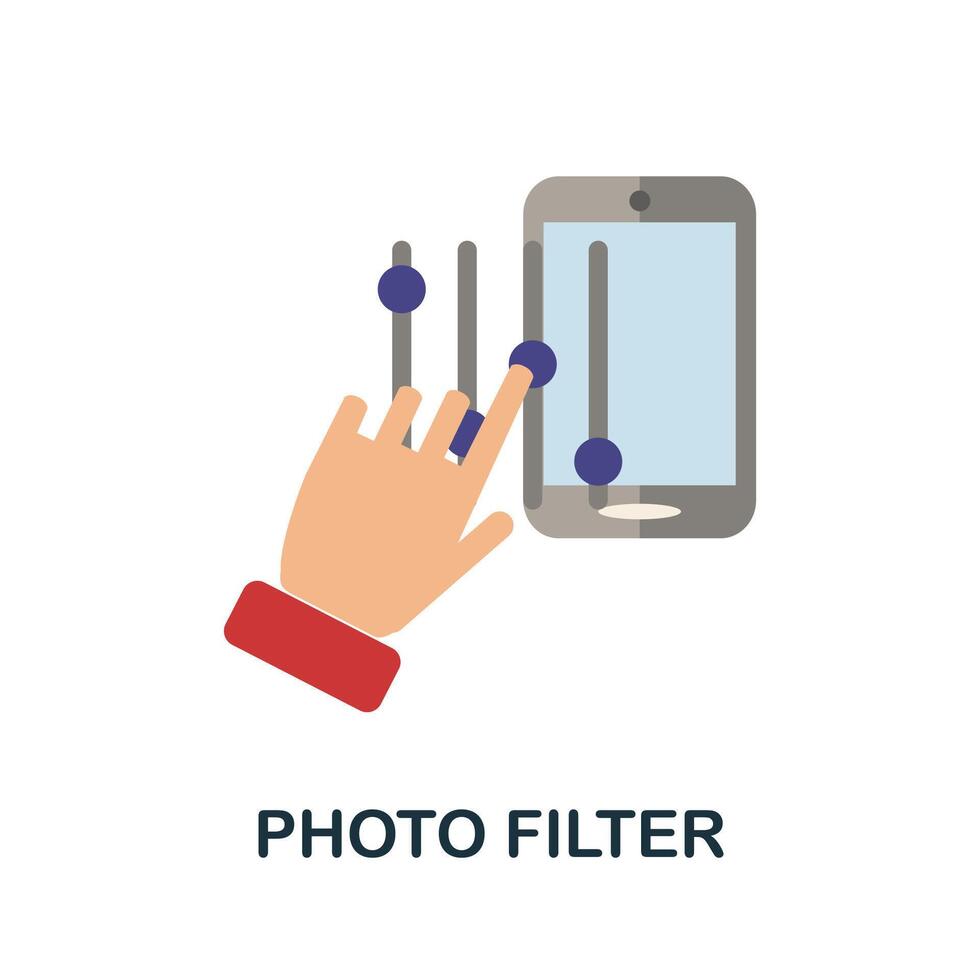 PHOTO FILTER