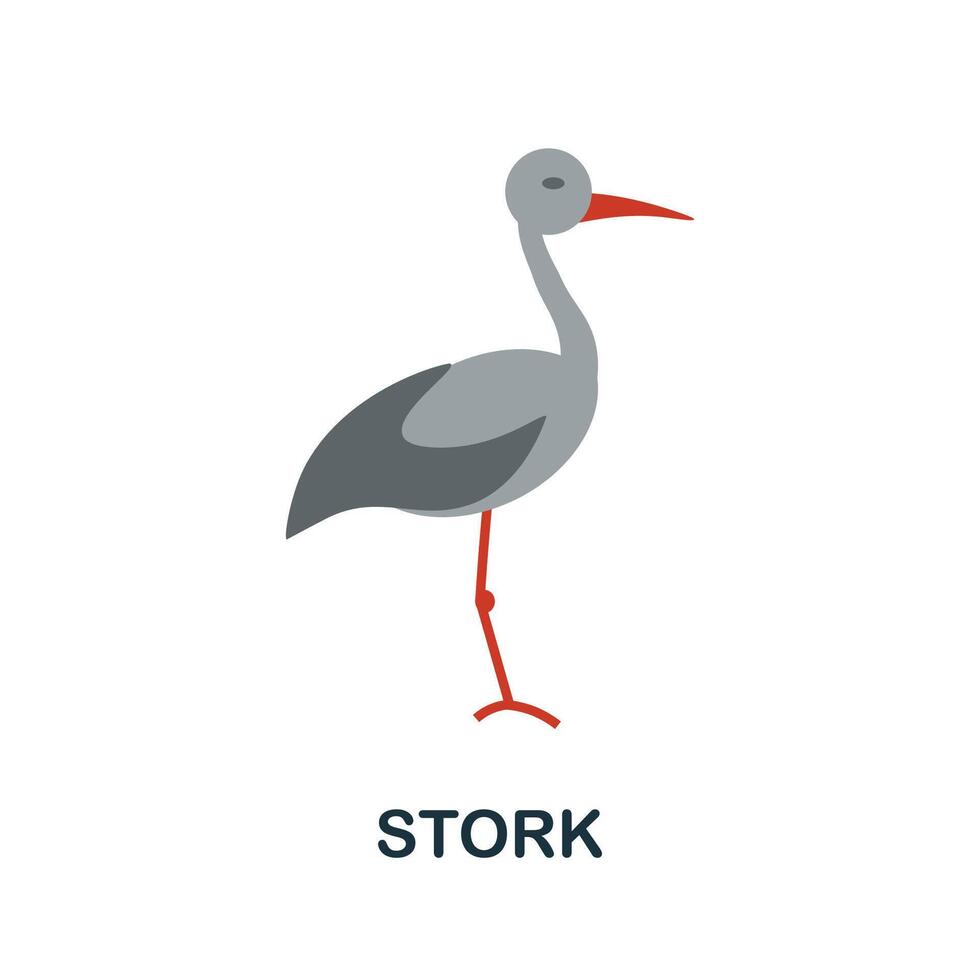 STORK