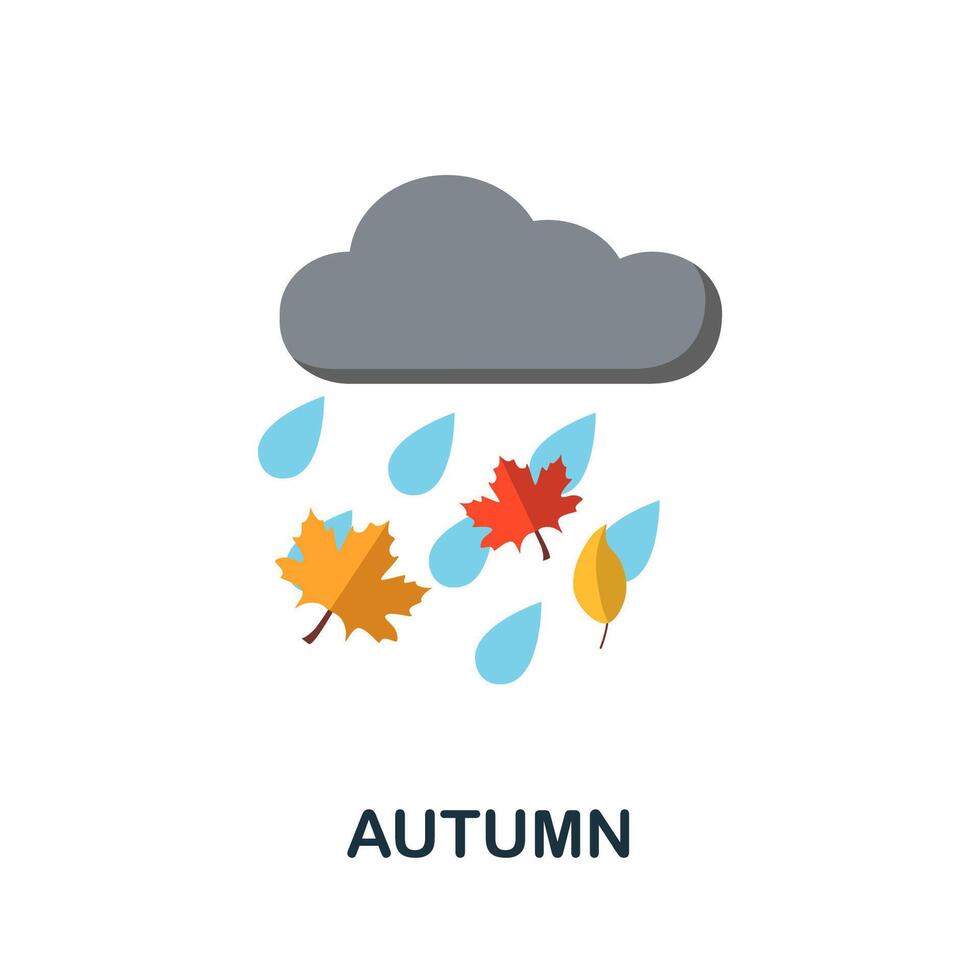 AUTUMN