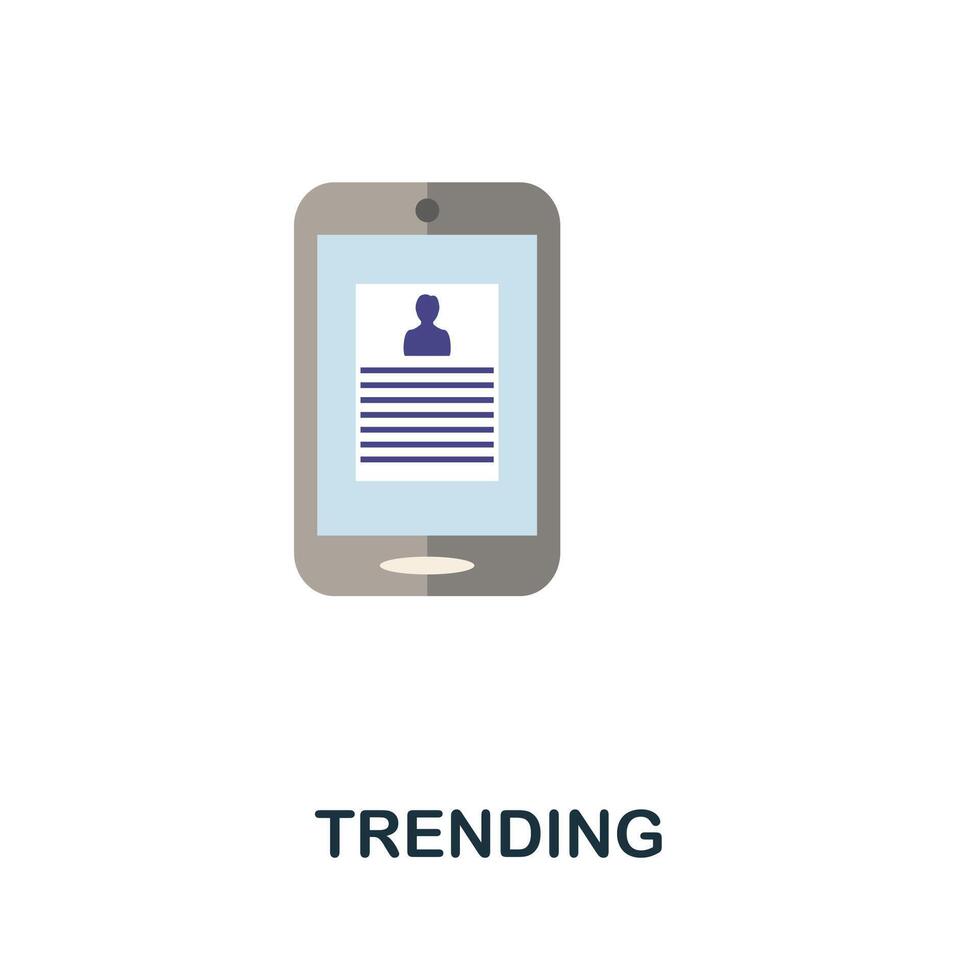 TRENDING