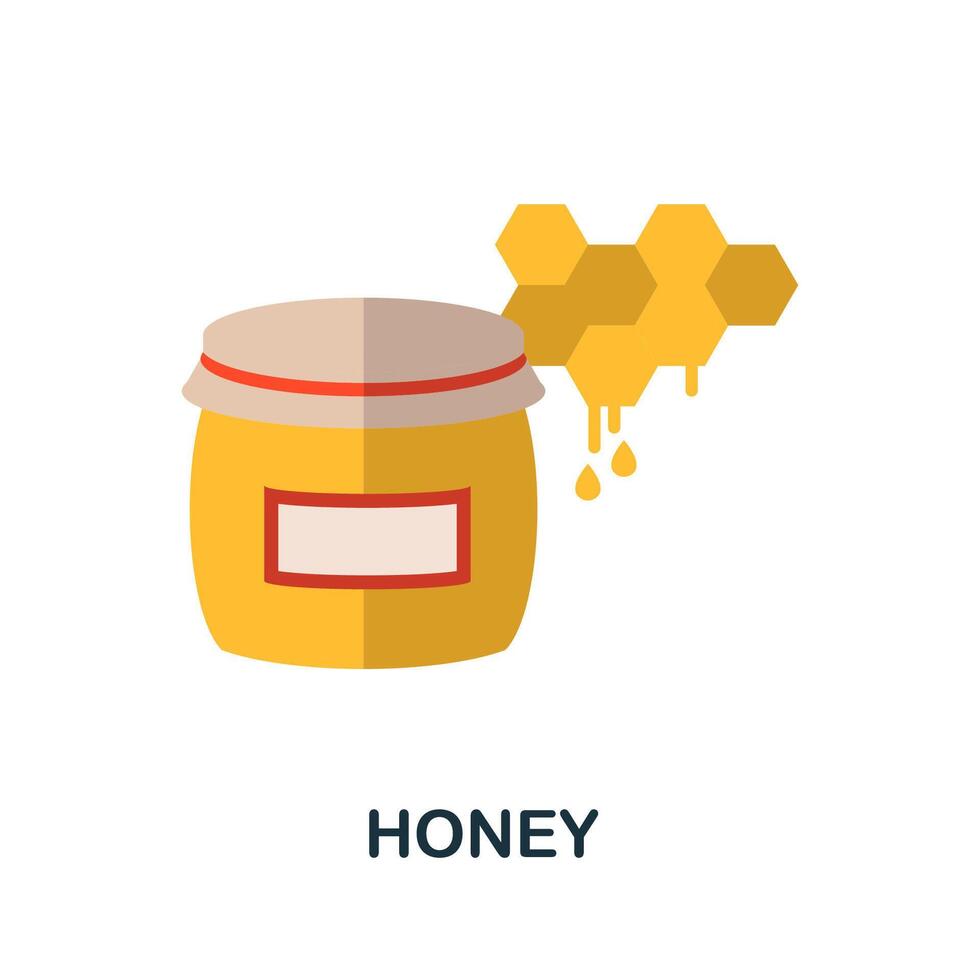 HONEY