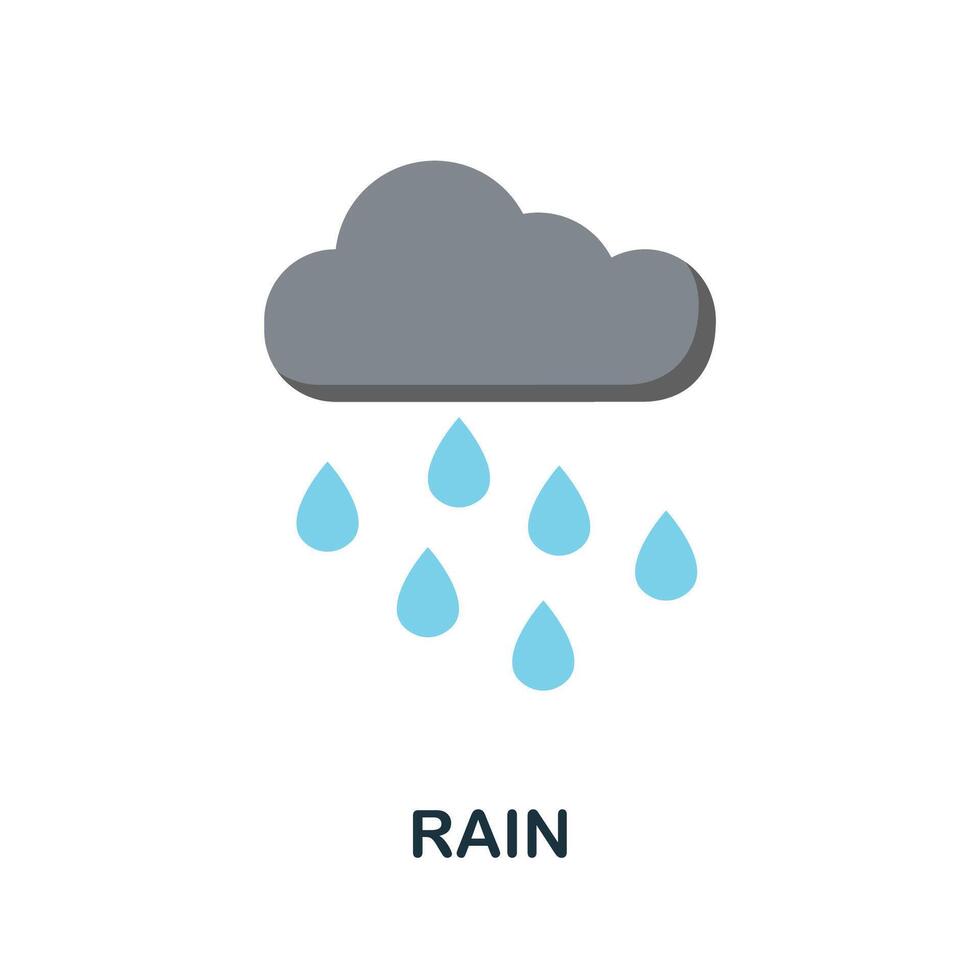 RAIN