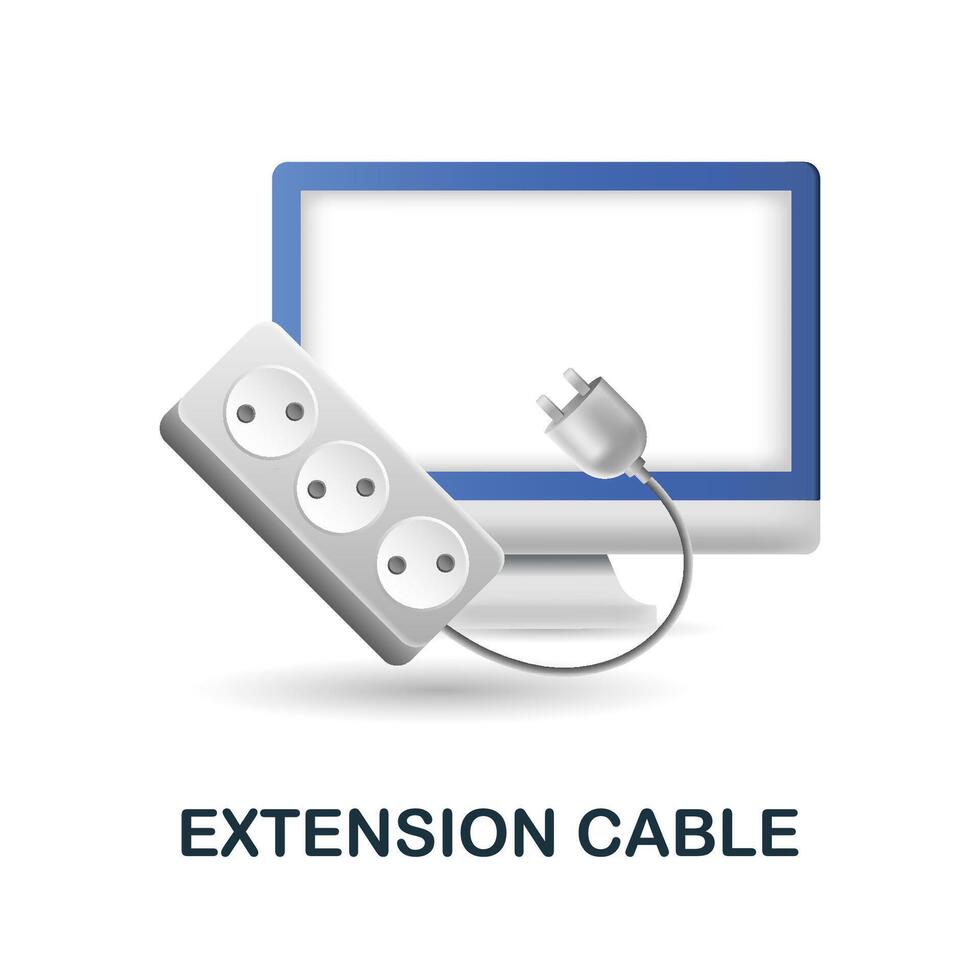 EXTENSION CABLE