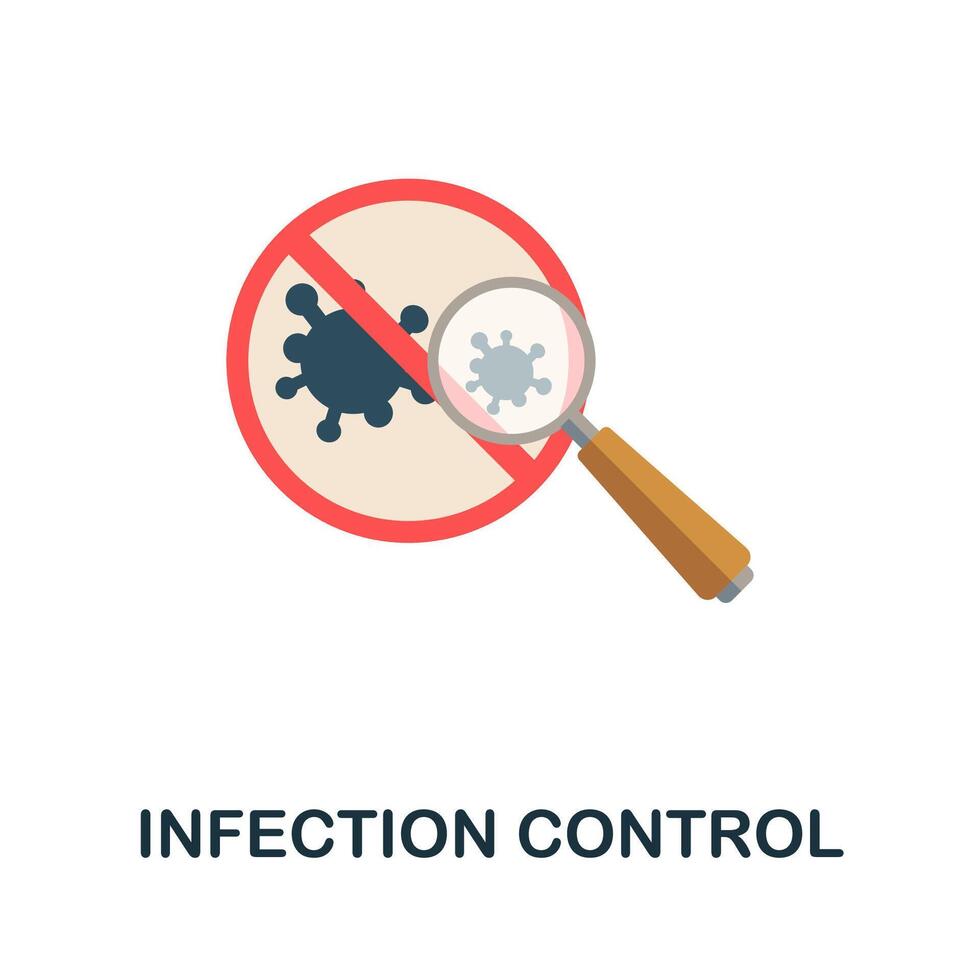 INFECTION CONTROL