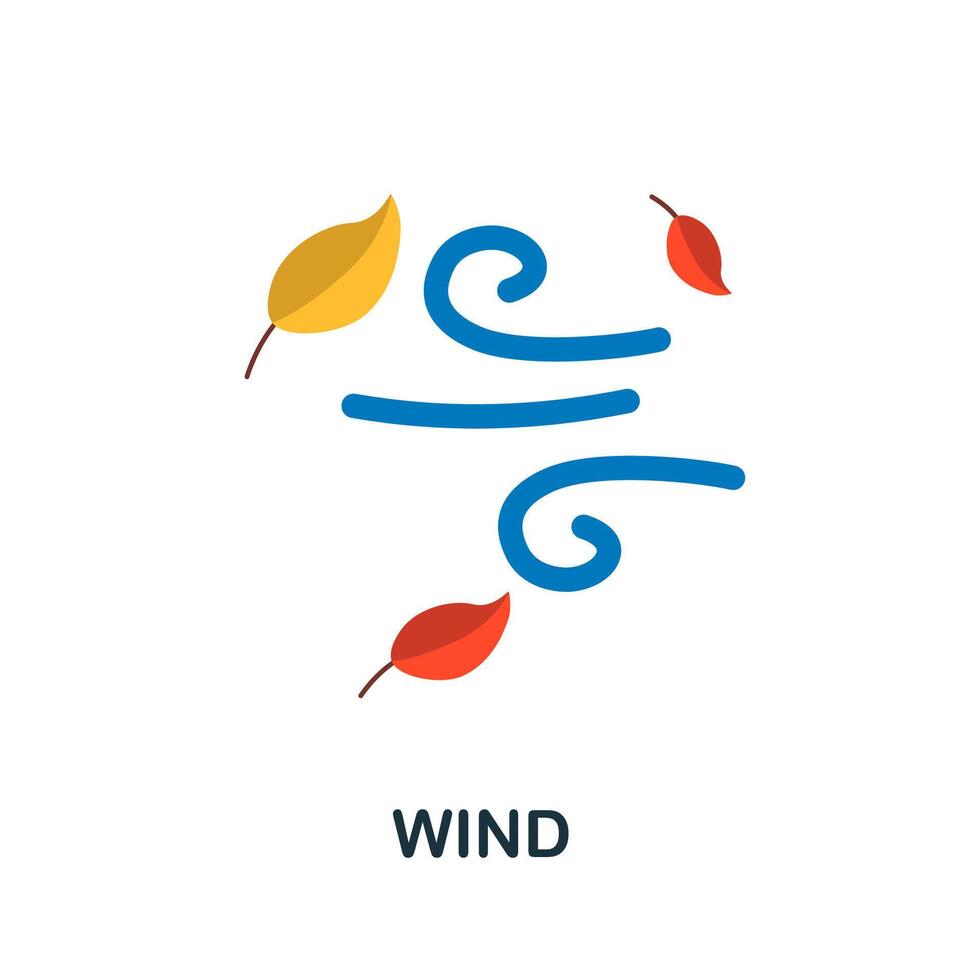 WIND