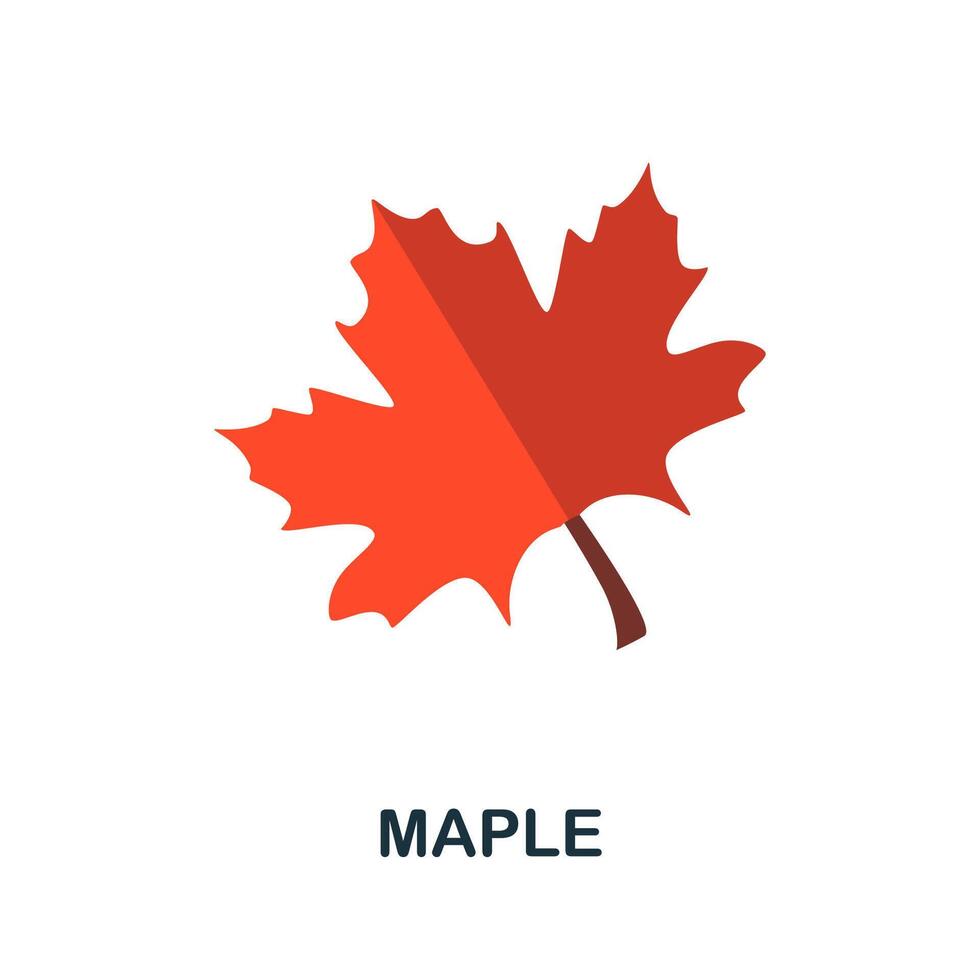 MAPLE