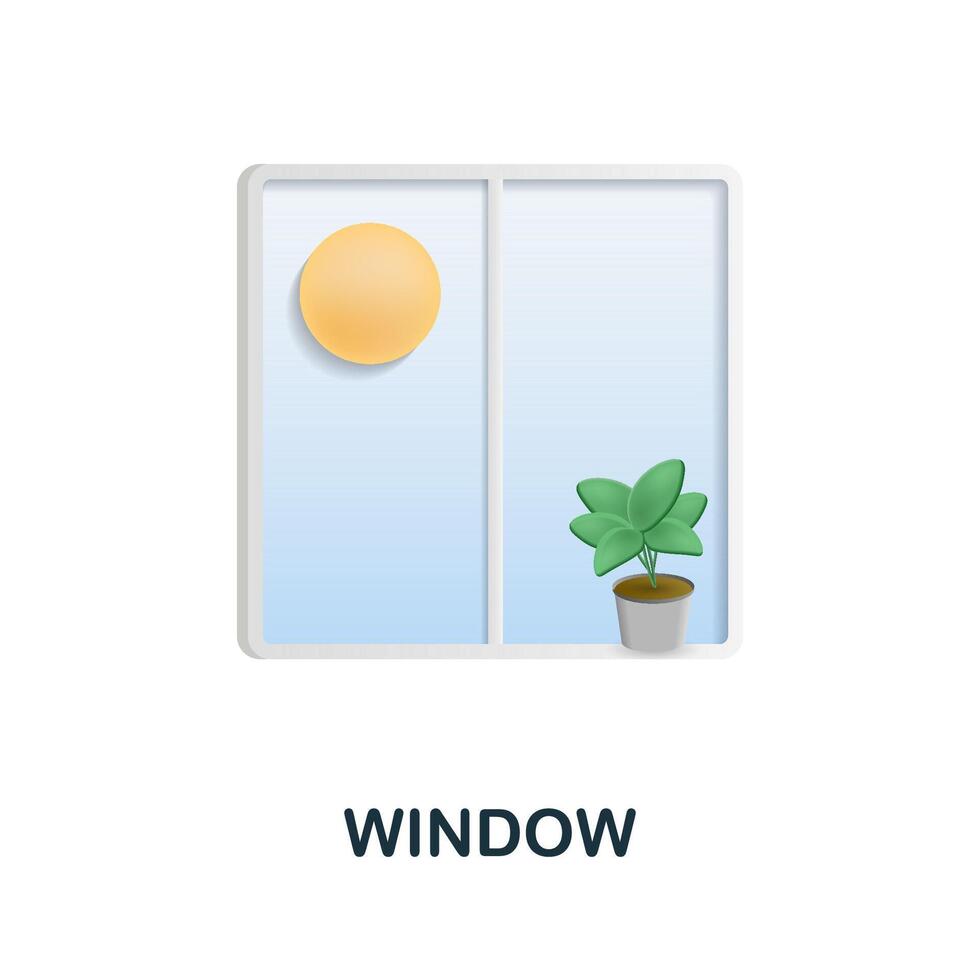 WINDOW