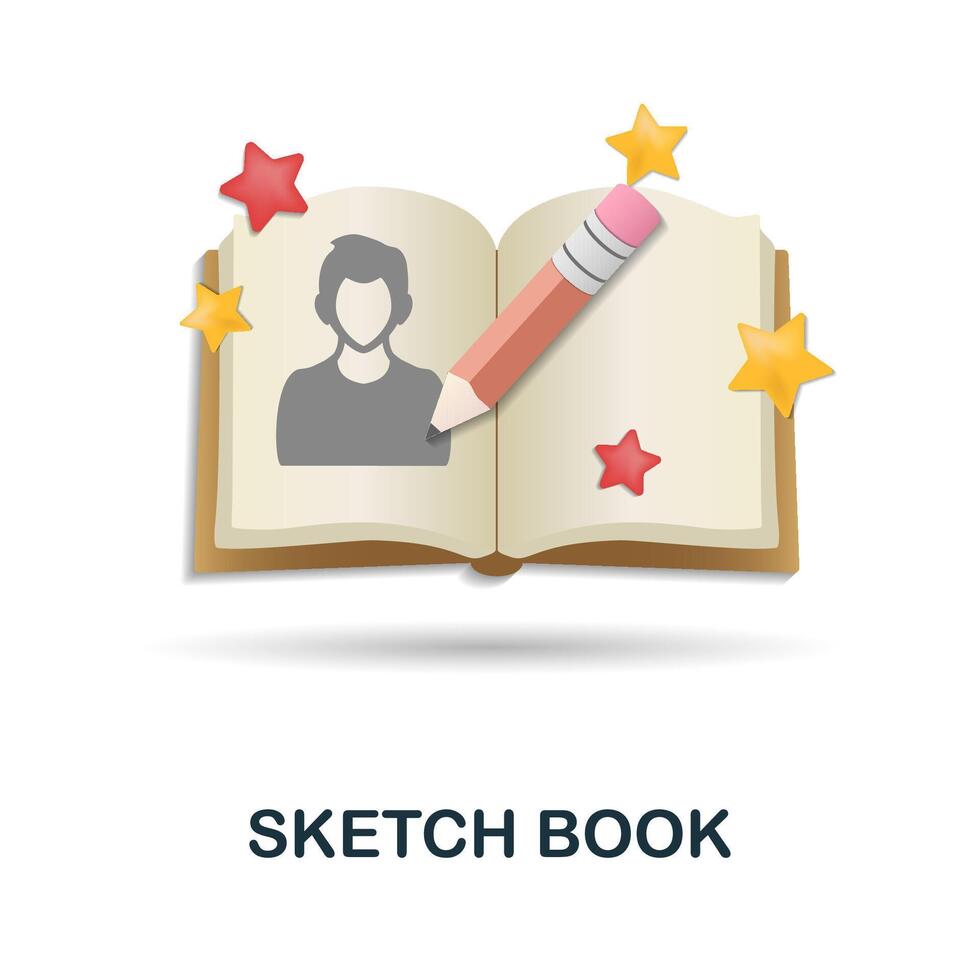 SKETCH BOOK