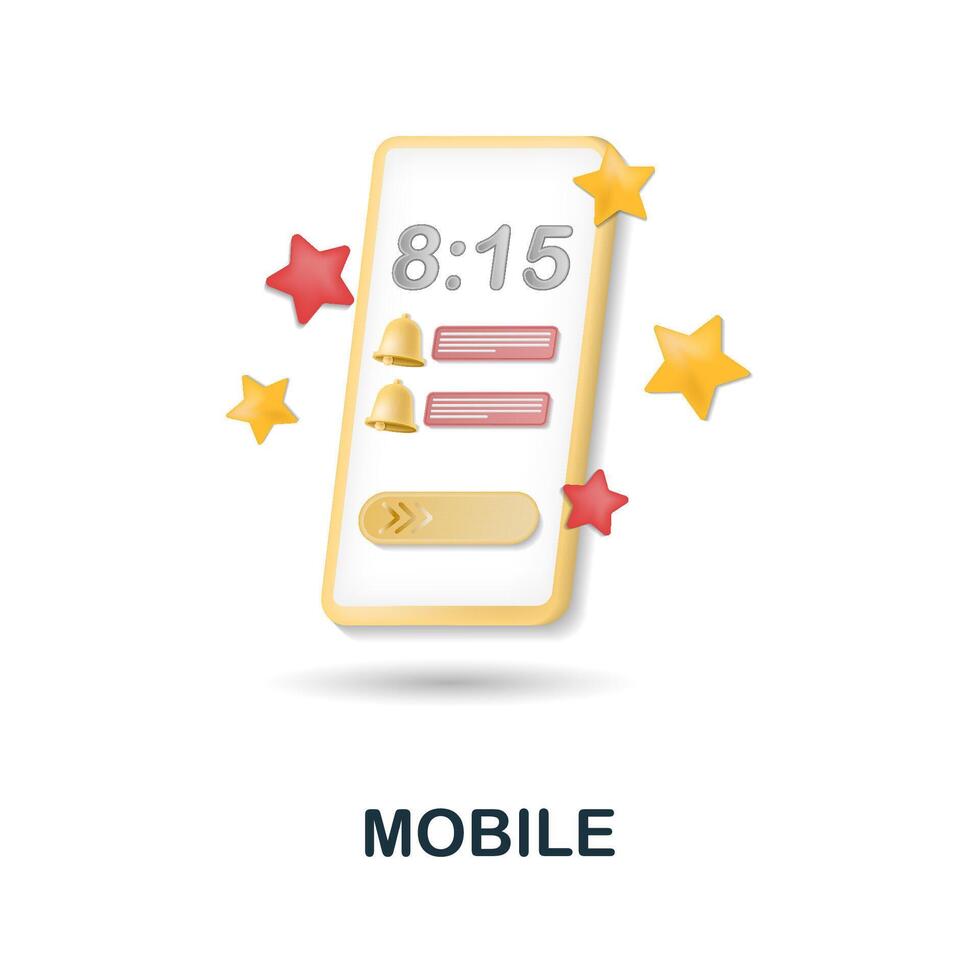 8:15

MOBILE