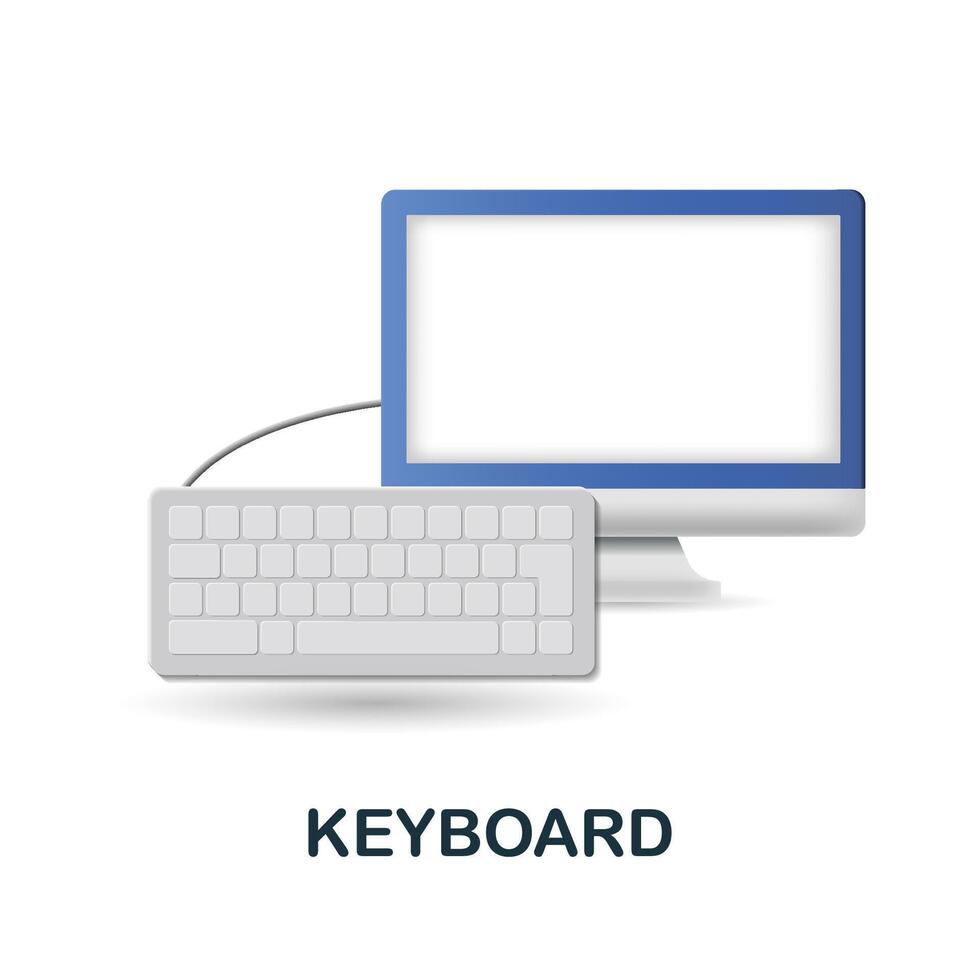 KEYBOARD