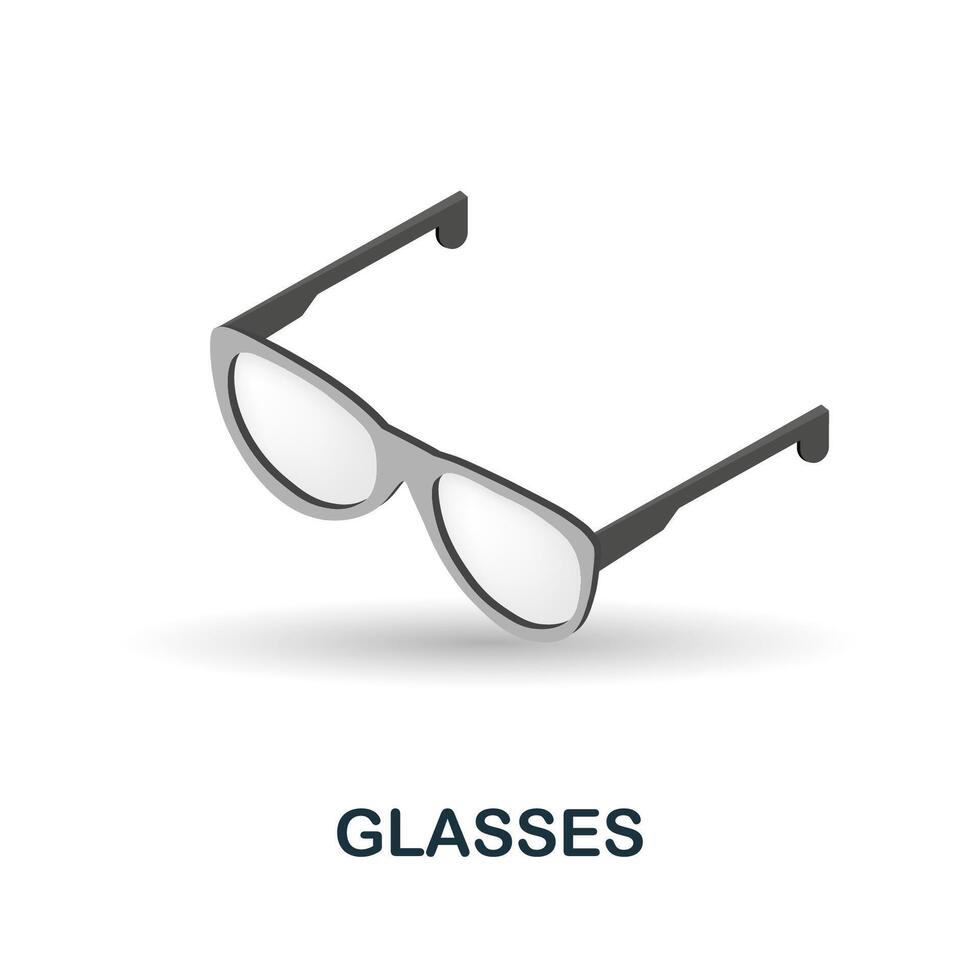 GLASSES