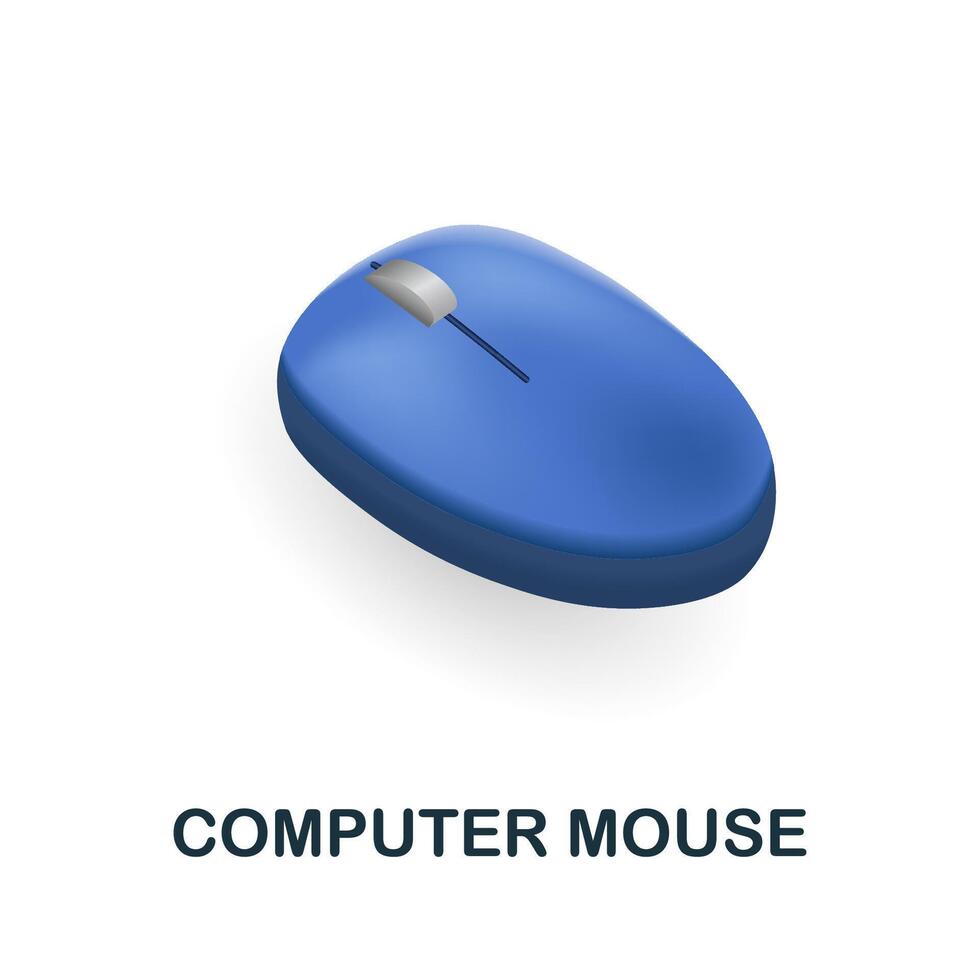 COMPUTER MOUSE