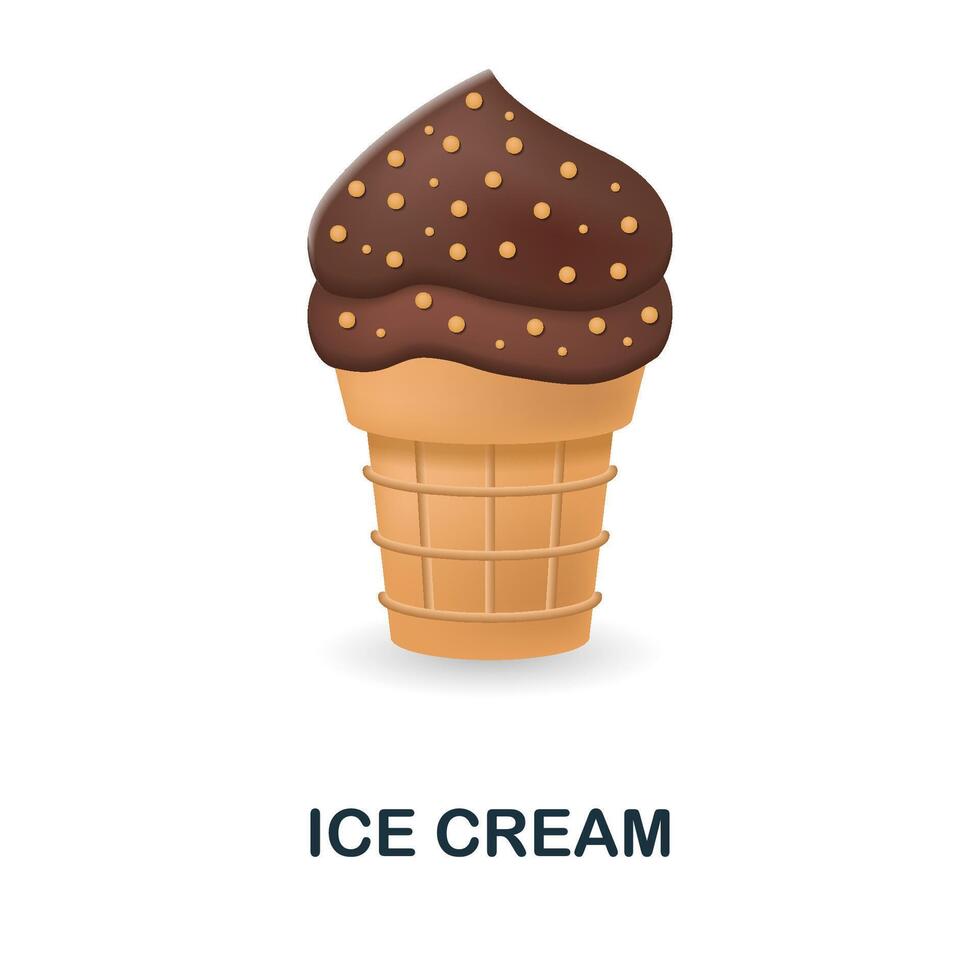 ICE CREAM