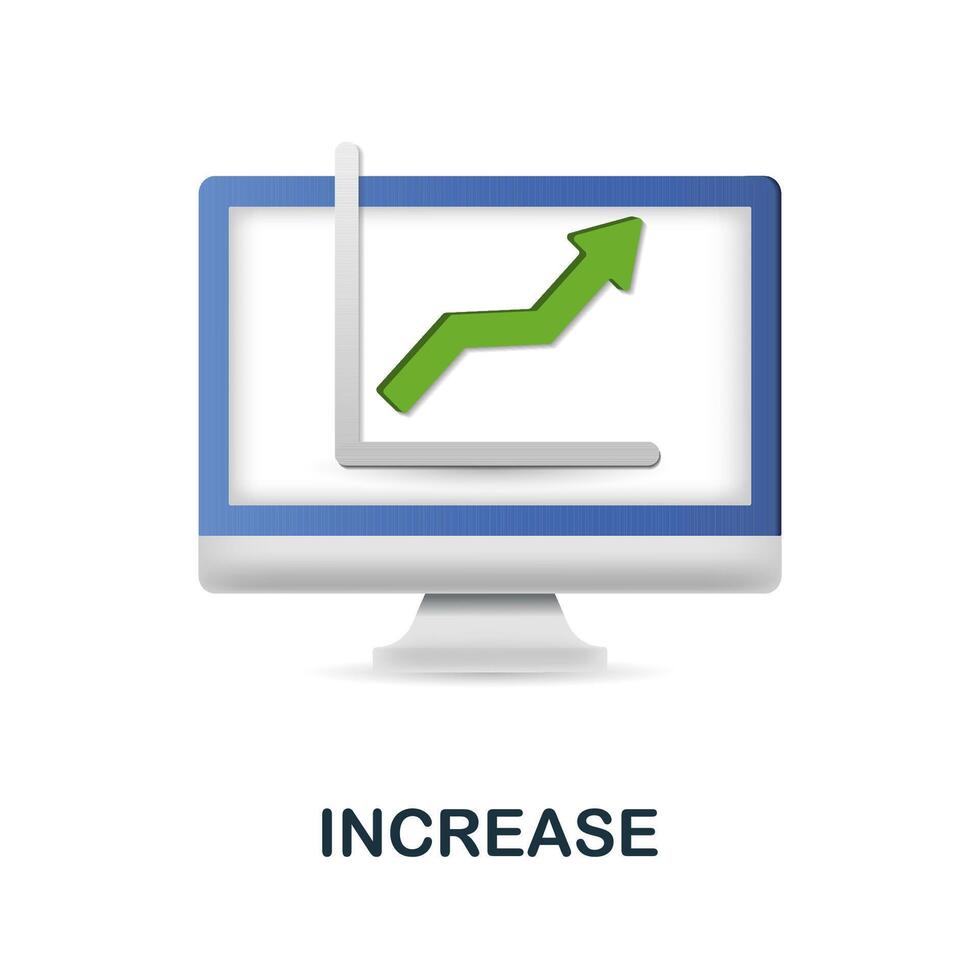 INCREASE