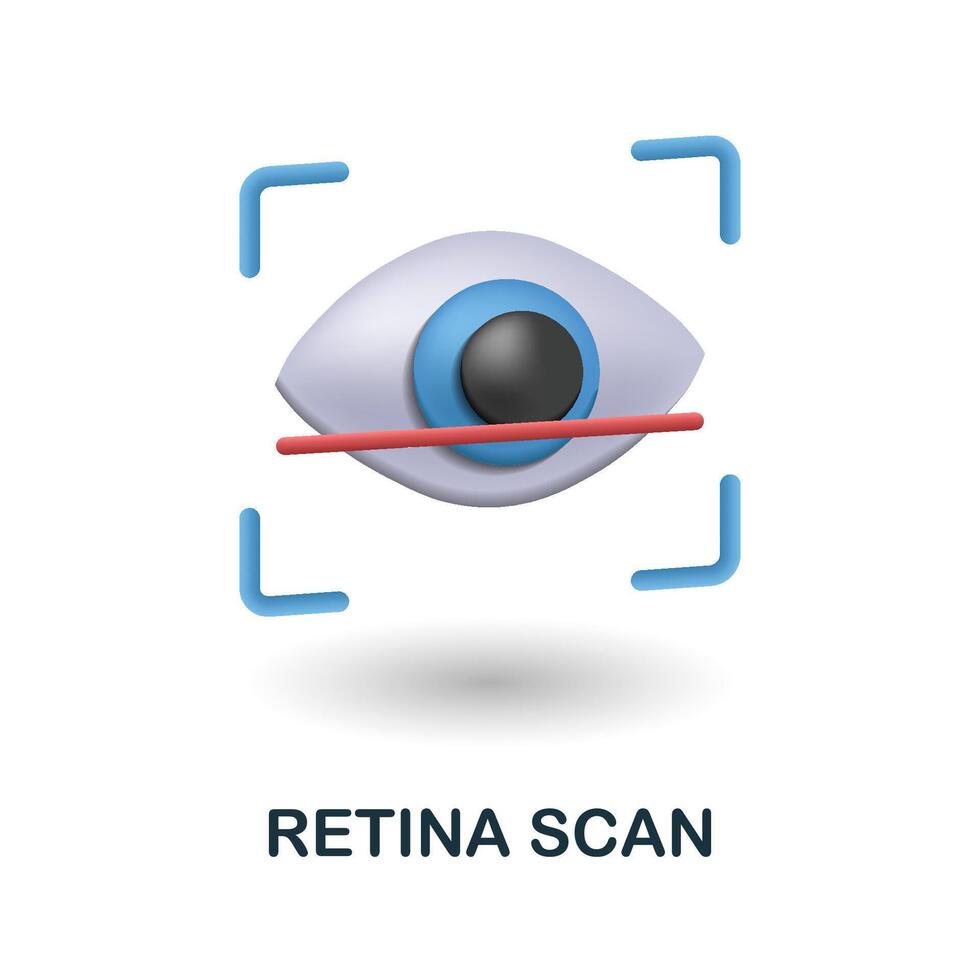 RETINA SCAN