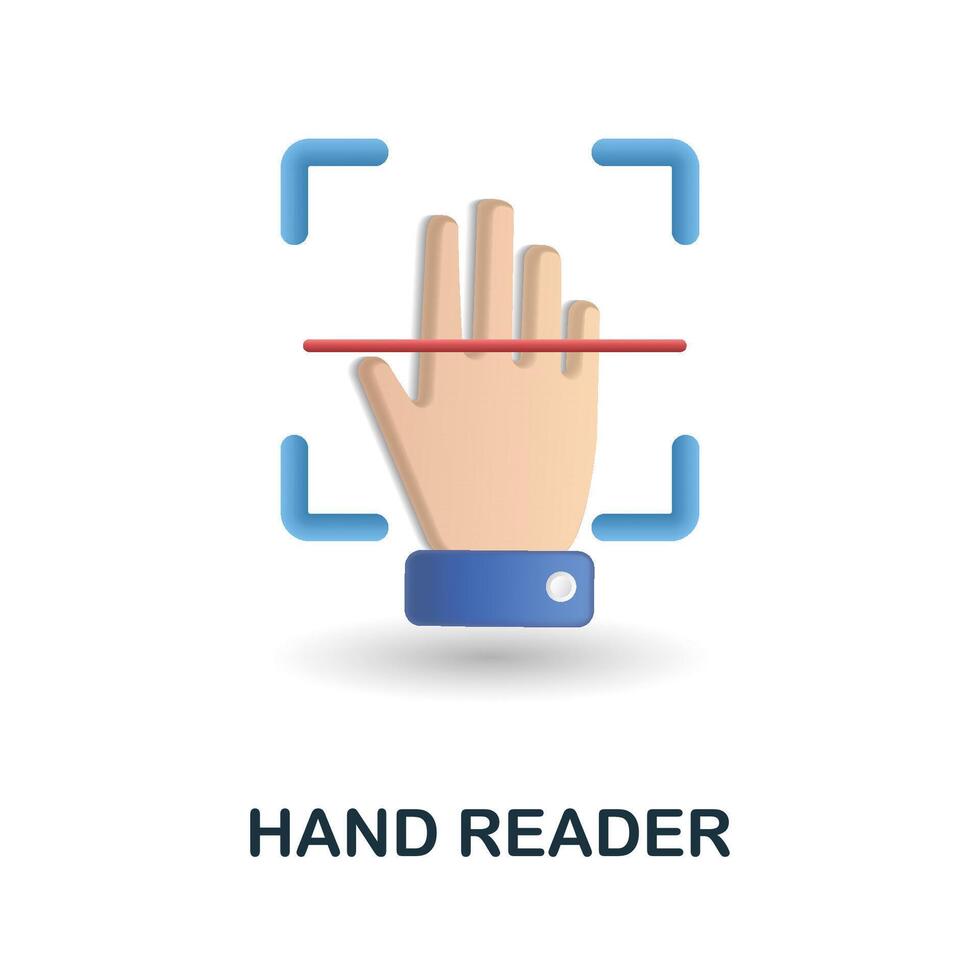 HAND READER