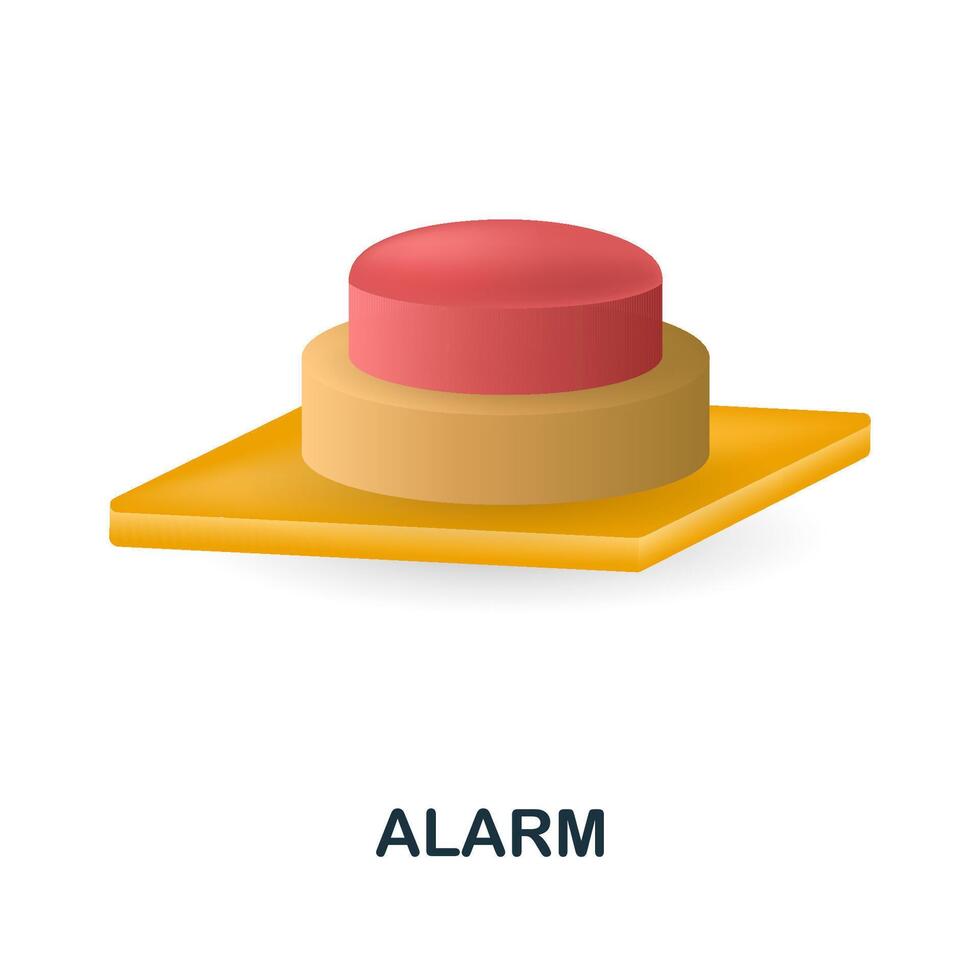 ALARM