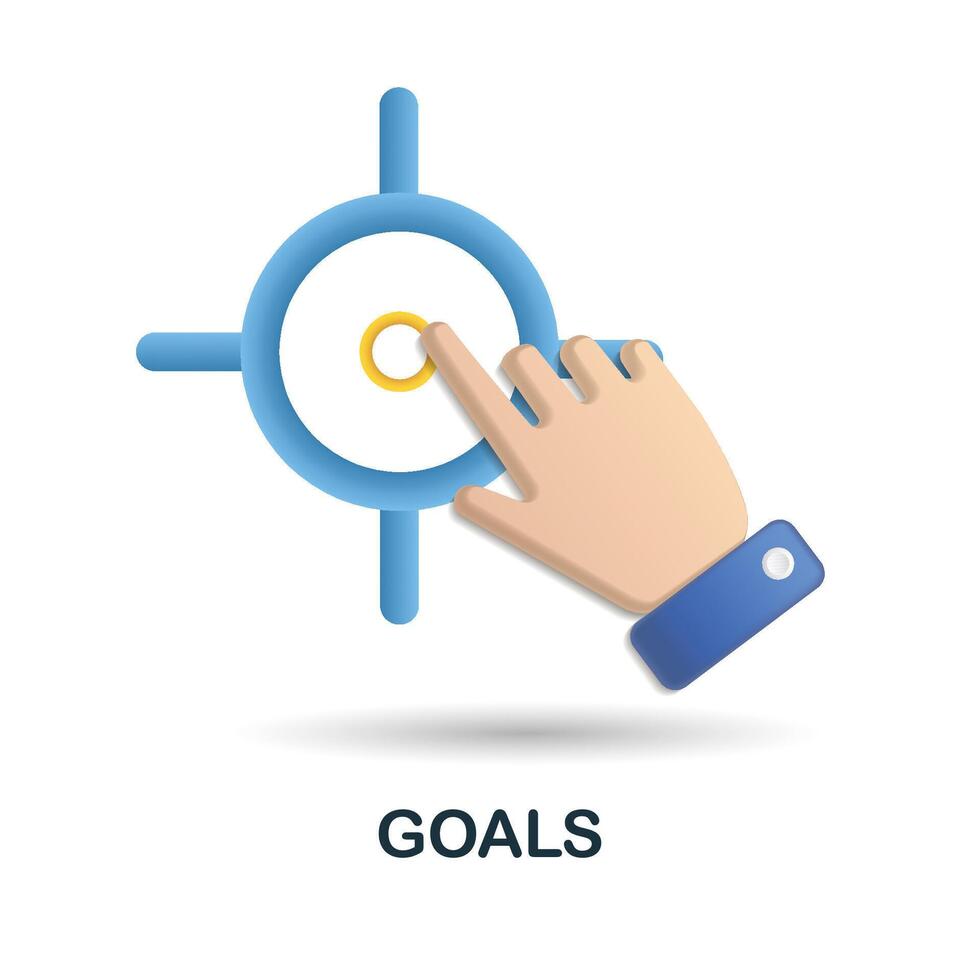 GOALS