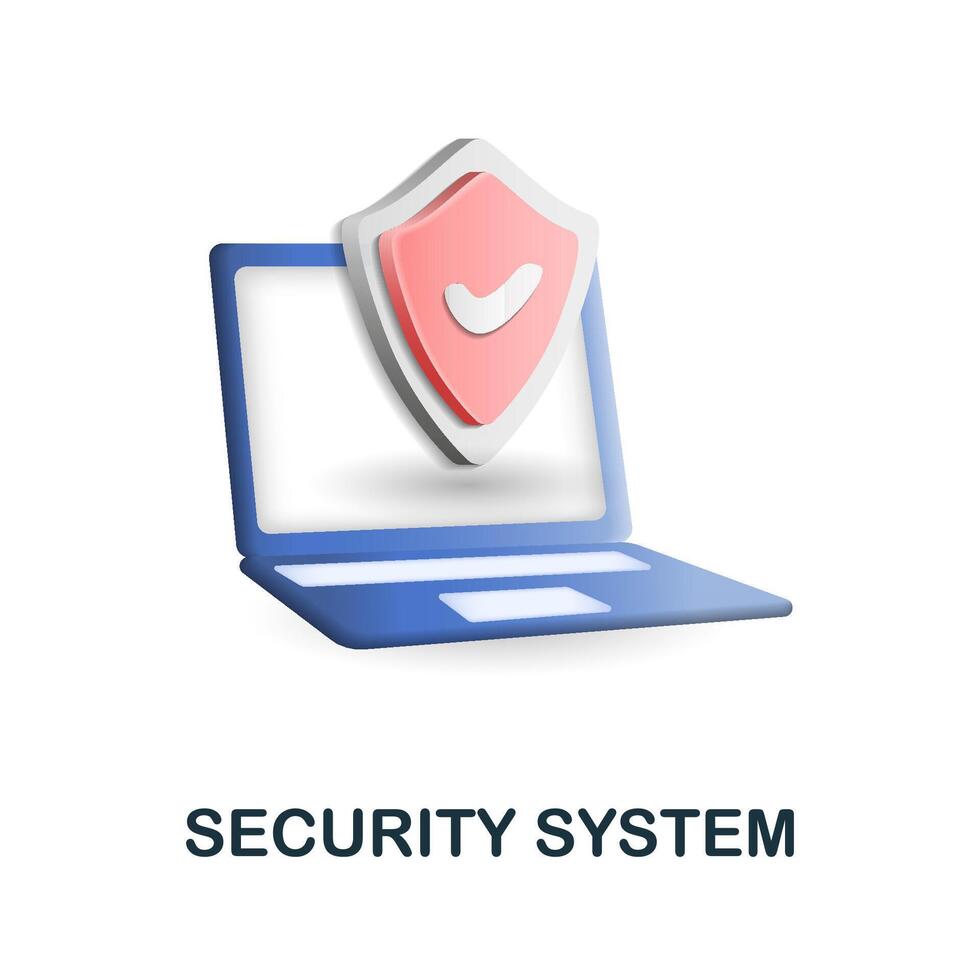 SECURITY SYSTEM