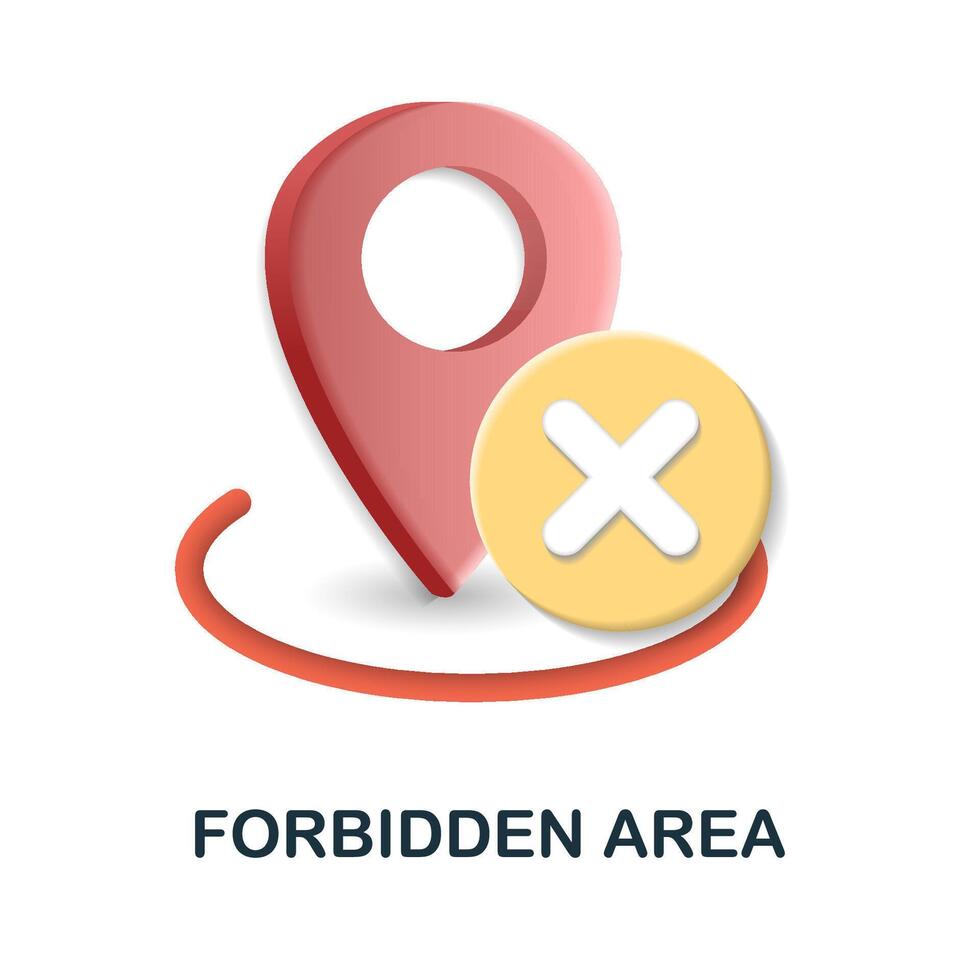 FORBIDDEN AREA