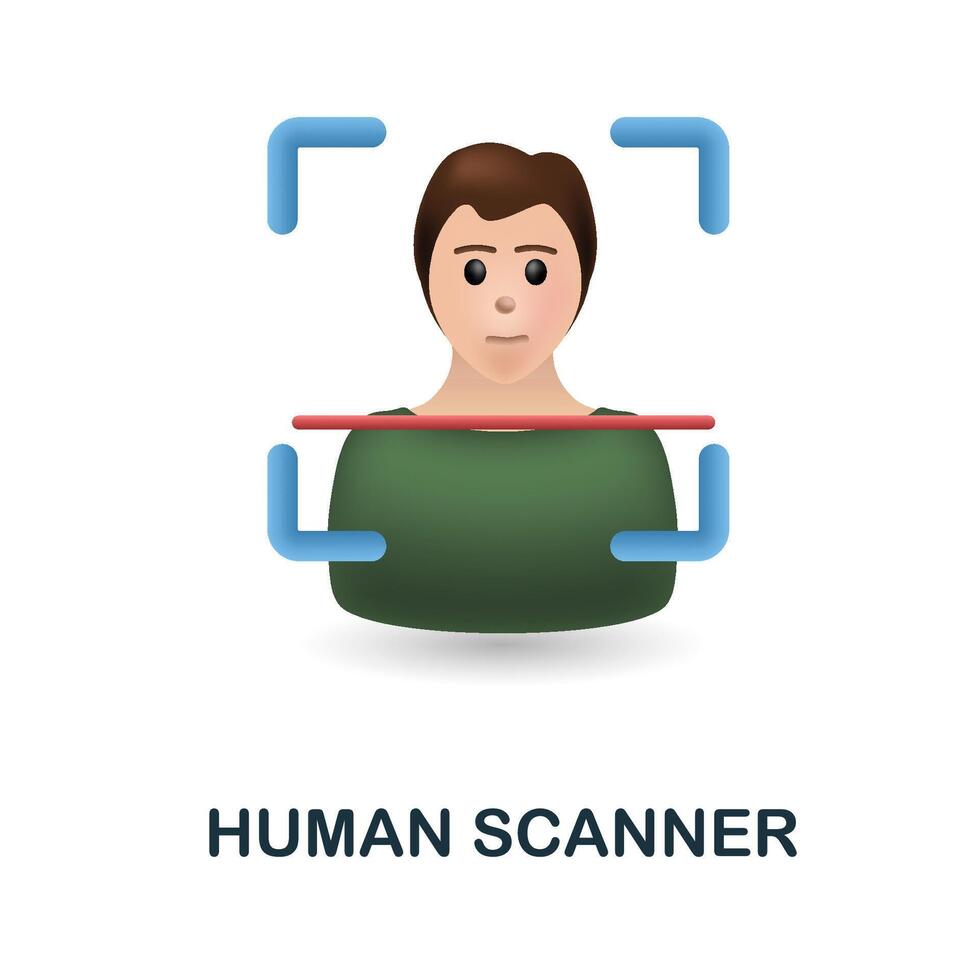 HUMAN SCANNER