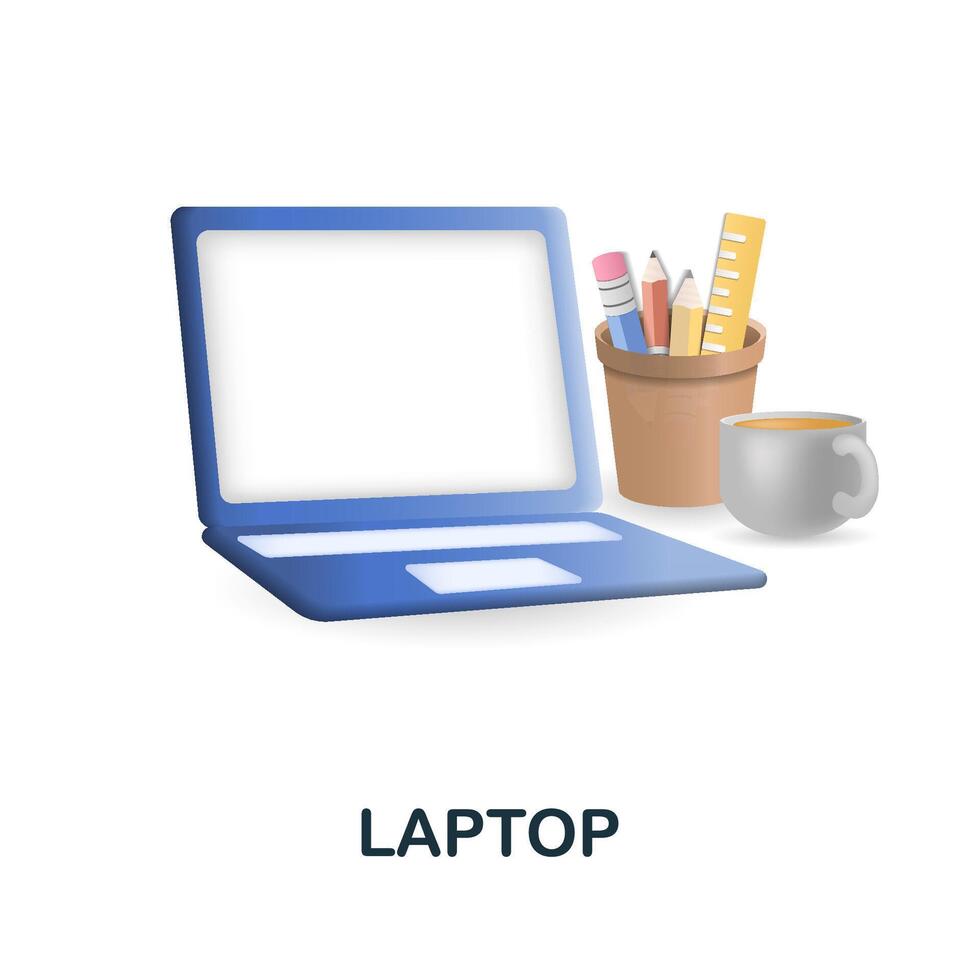 LAPTOP