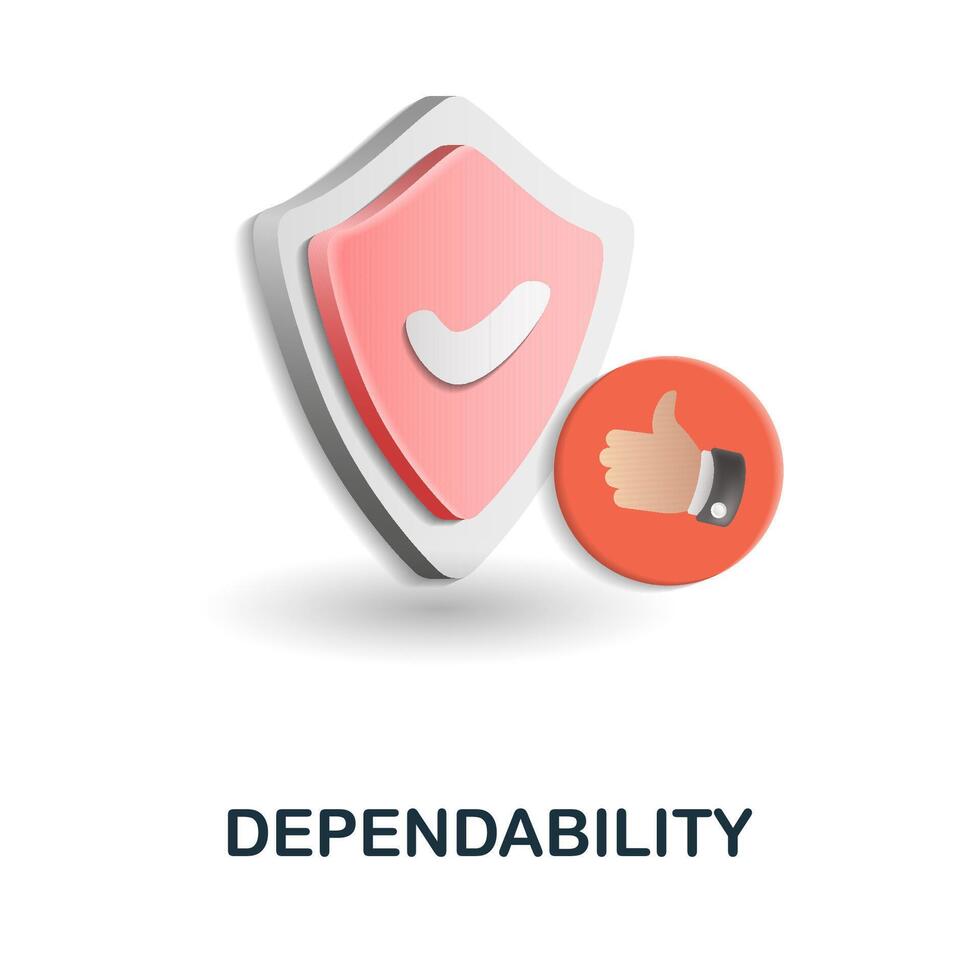 DEPENDABILITY