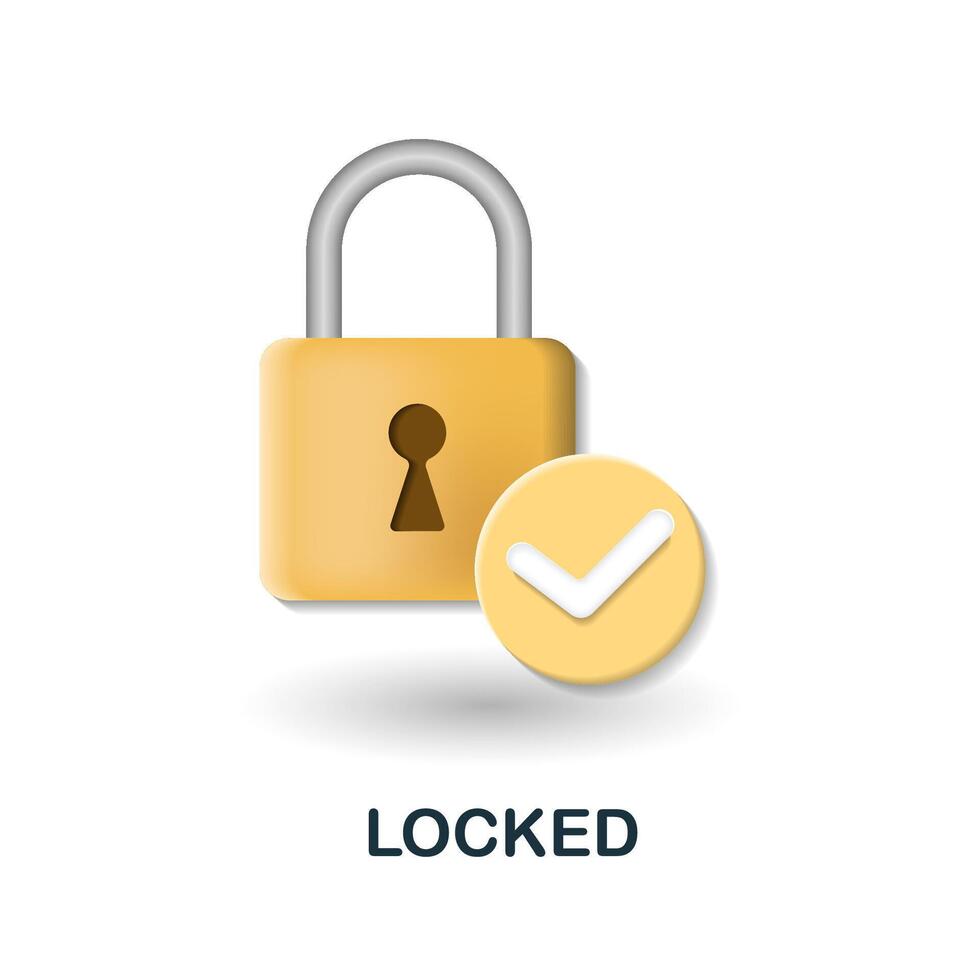 LOCKED