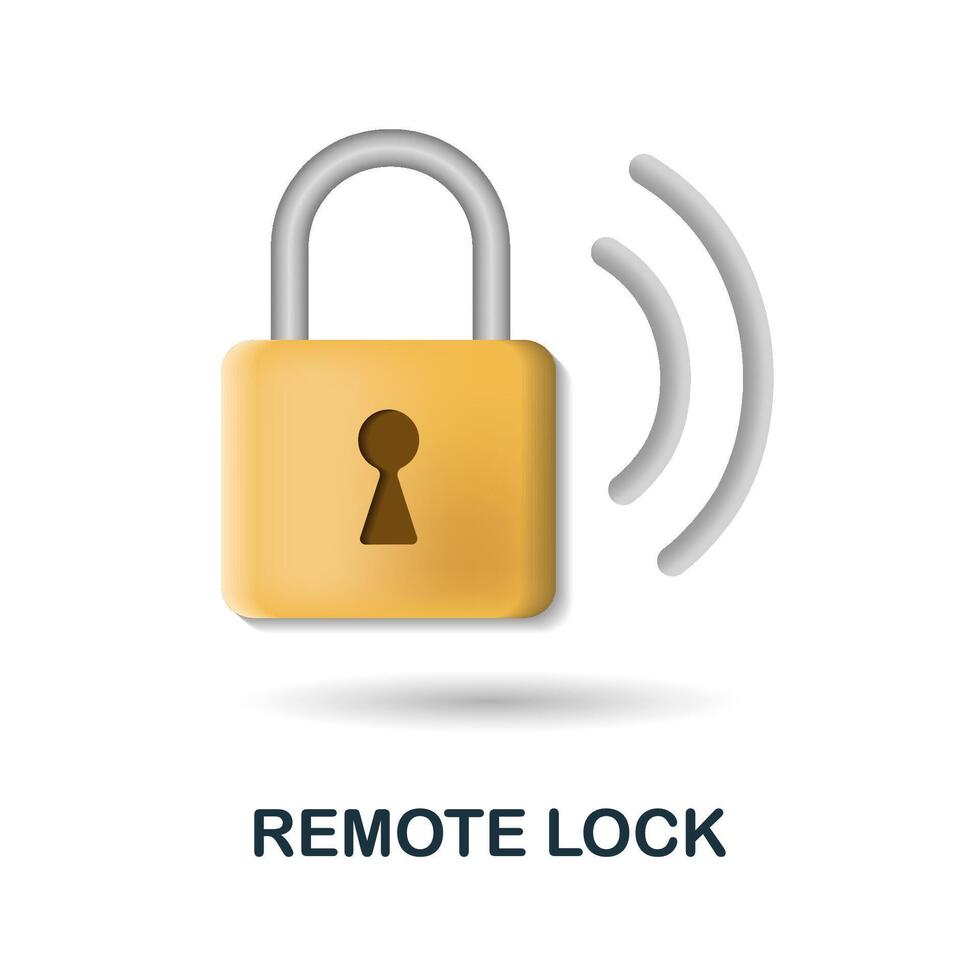 REMOTE LOCK