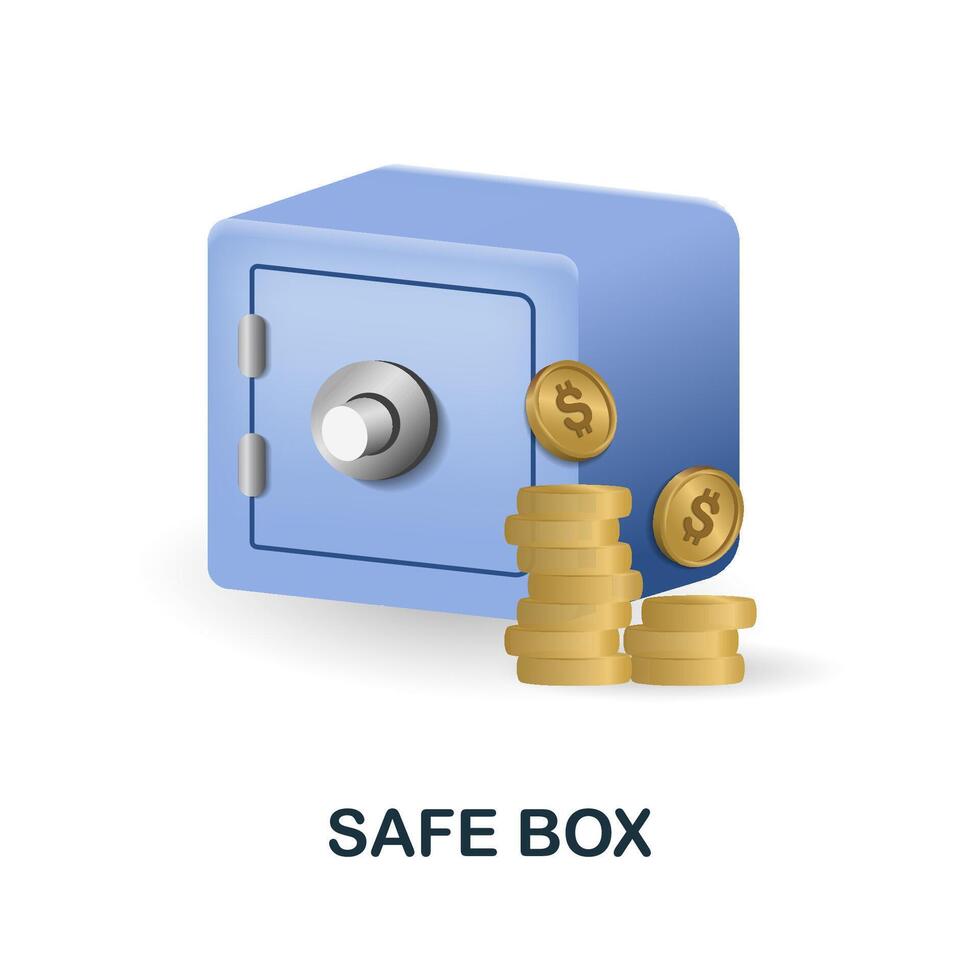 $
$
SAFE BOX