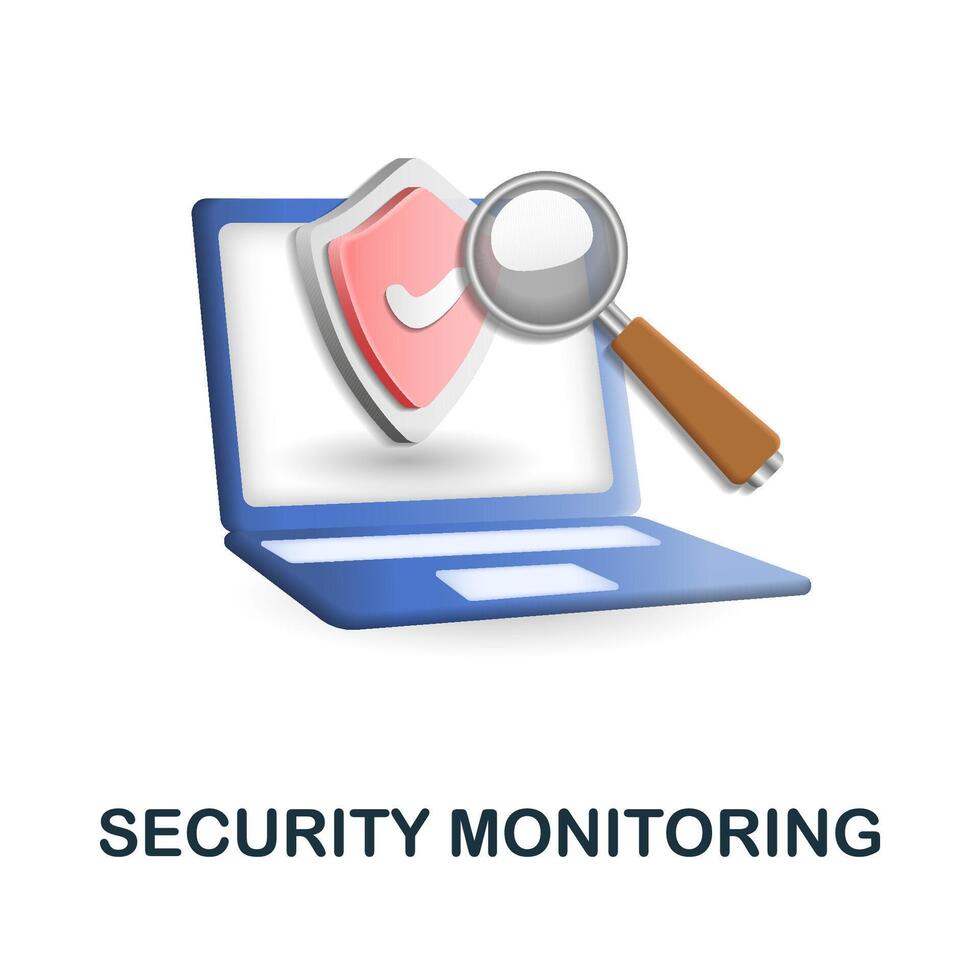 SECURITY MONITORING